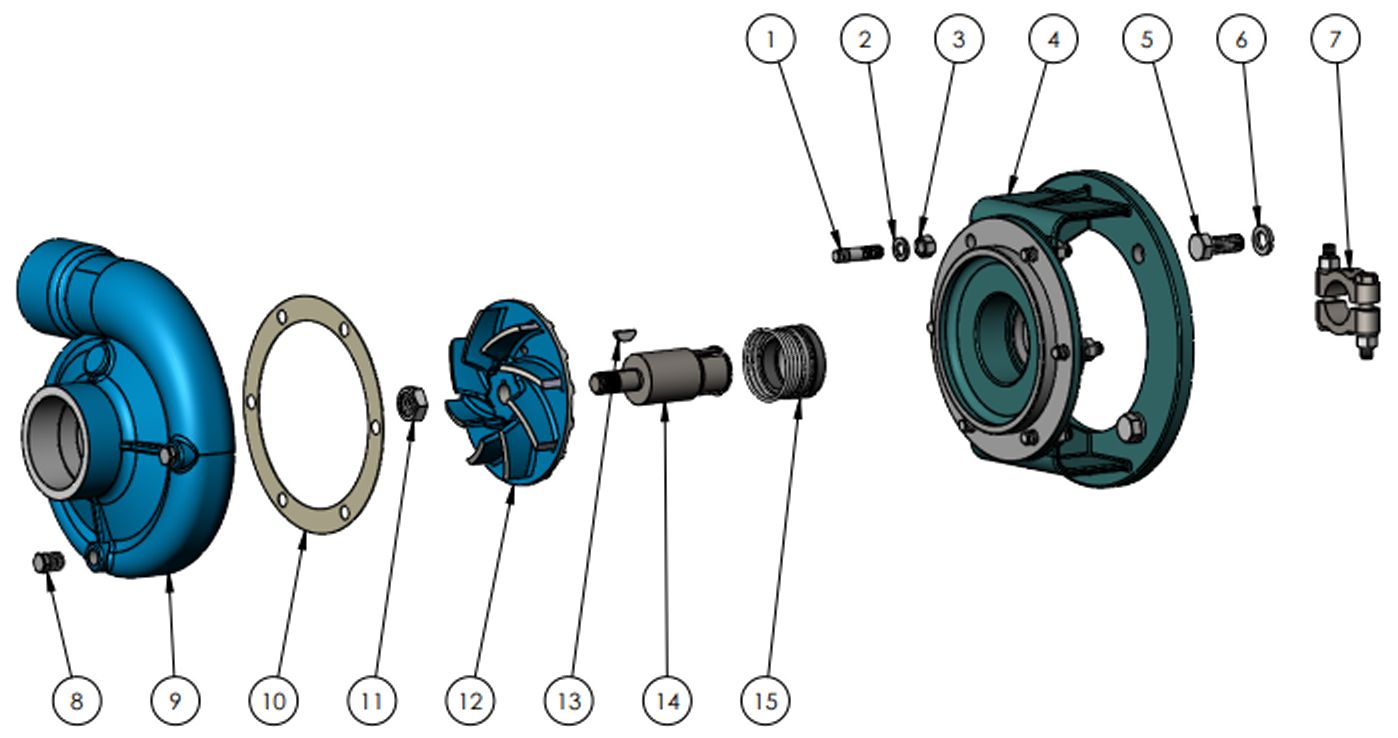 1
2
3
4
5
6
7
8
9
10
11
12
13
14
15