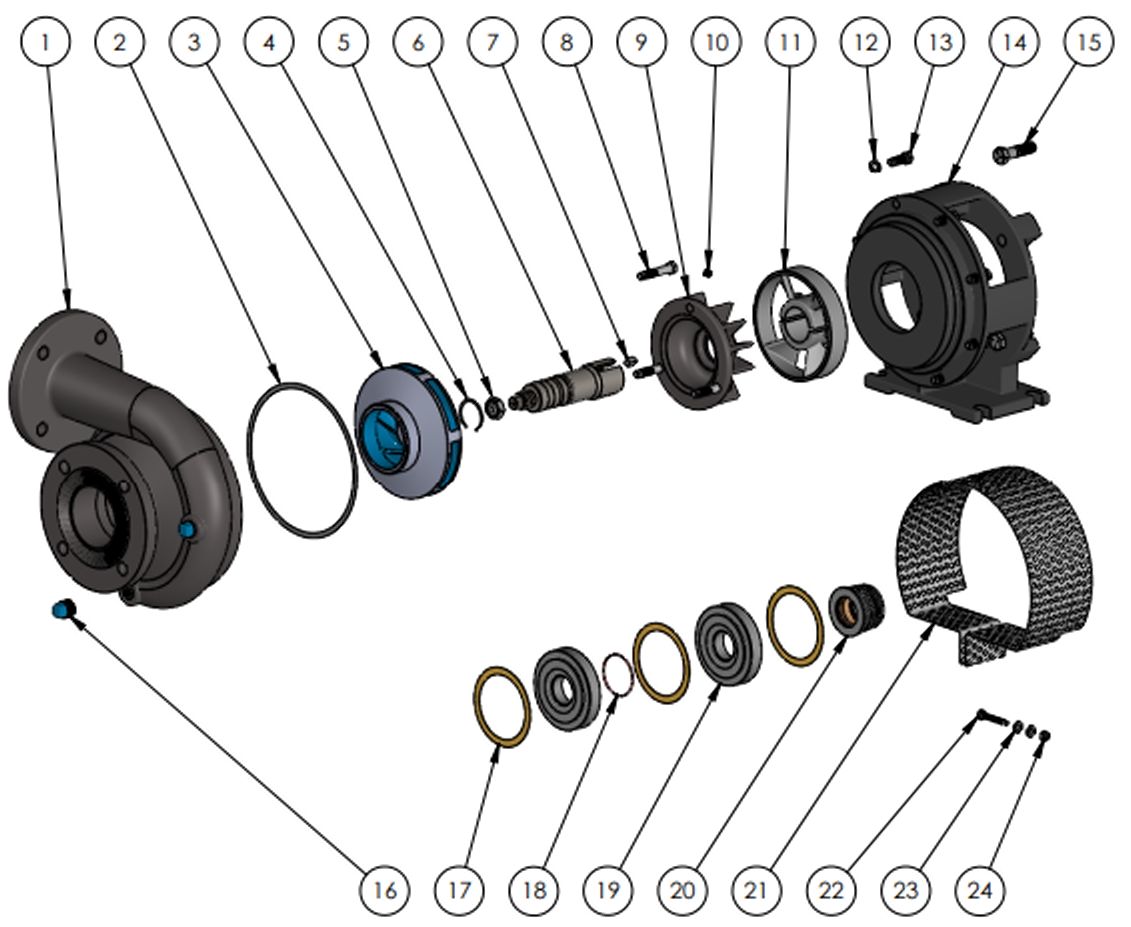 1 2 3 4 5 6 7 8 9 10 11 12 13 14 15

16 17 18 19 20 21 22 23 24