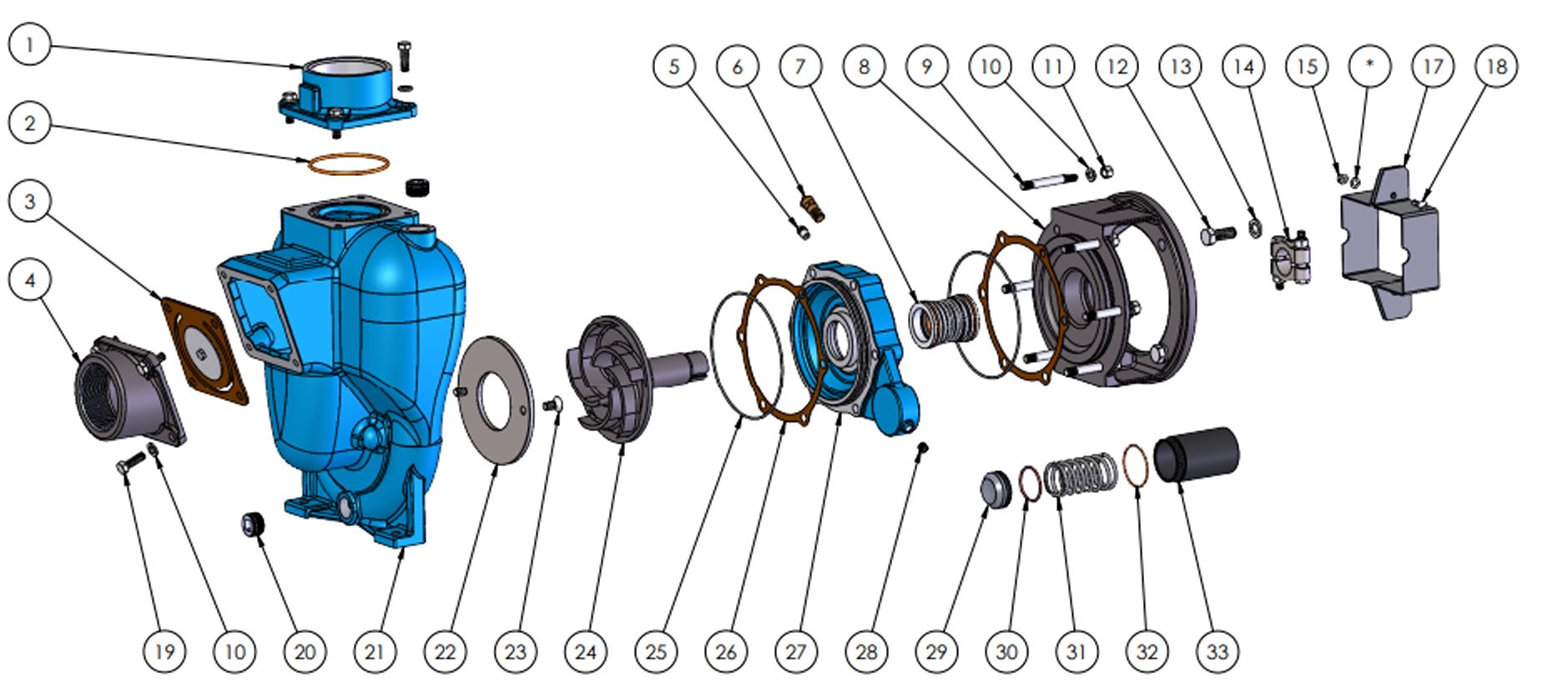 1
2
3
4
5
6
7
8
9
10
11
12
13
14
15
*
17
18
19
10
20
21
22
23
24
25
26
27
28
29
30
31
32
33