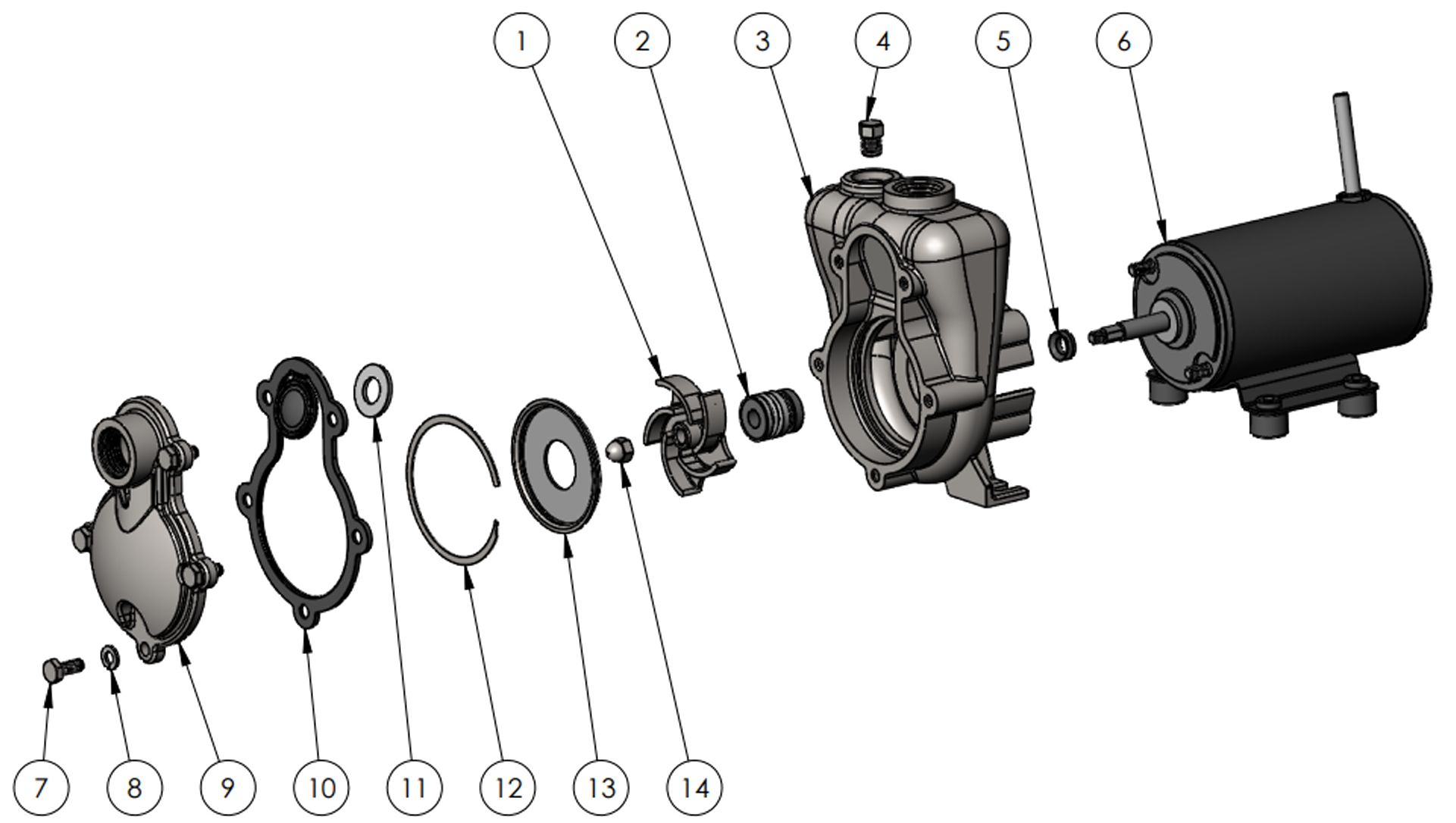 1
2
3
4
5
6
7
8
9
10
11
12
13
14