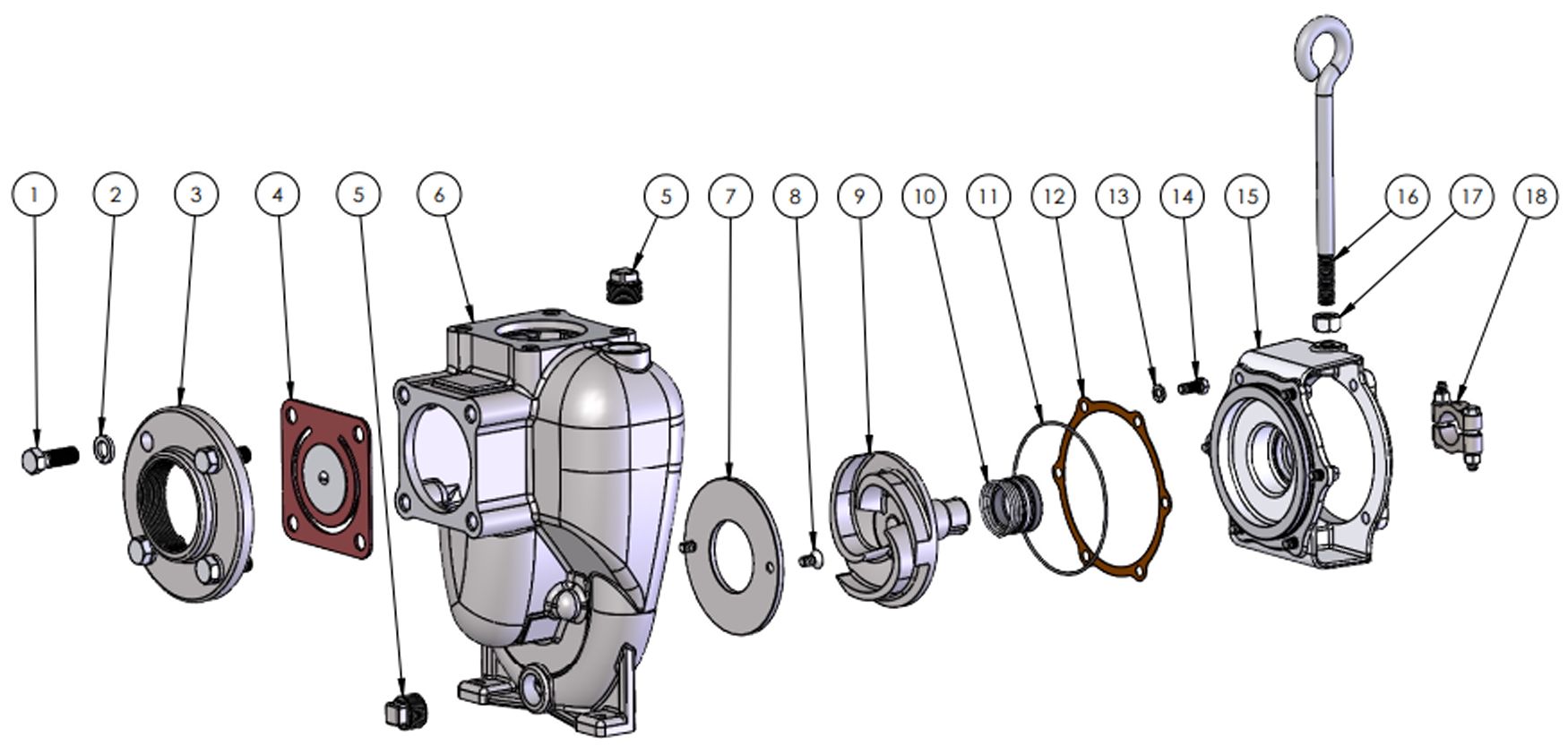 1 2 3 4 5 6 5 7 8 9 10 11 12 13 14 15 16 17 18