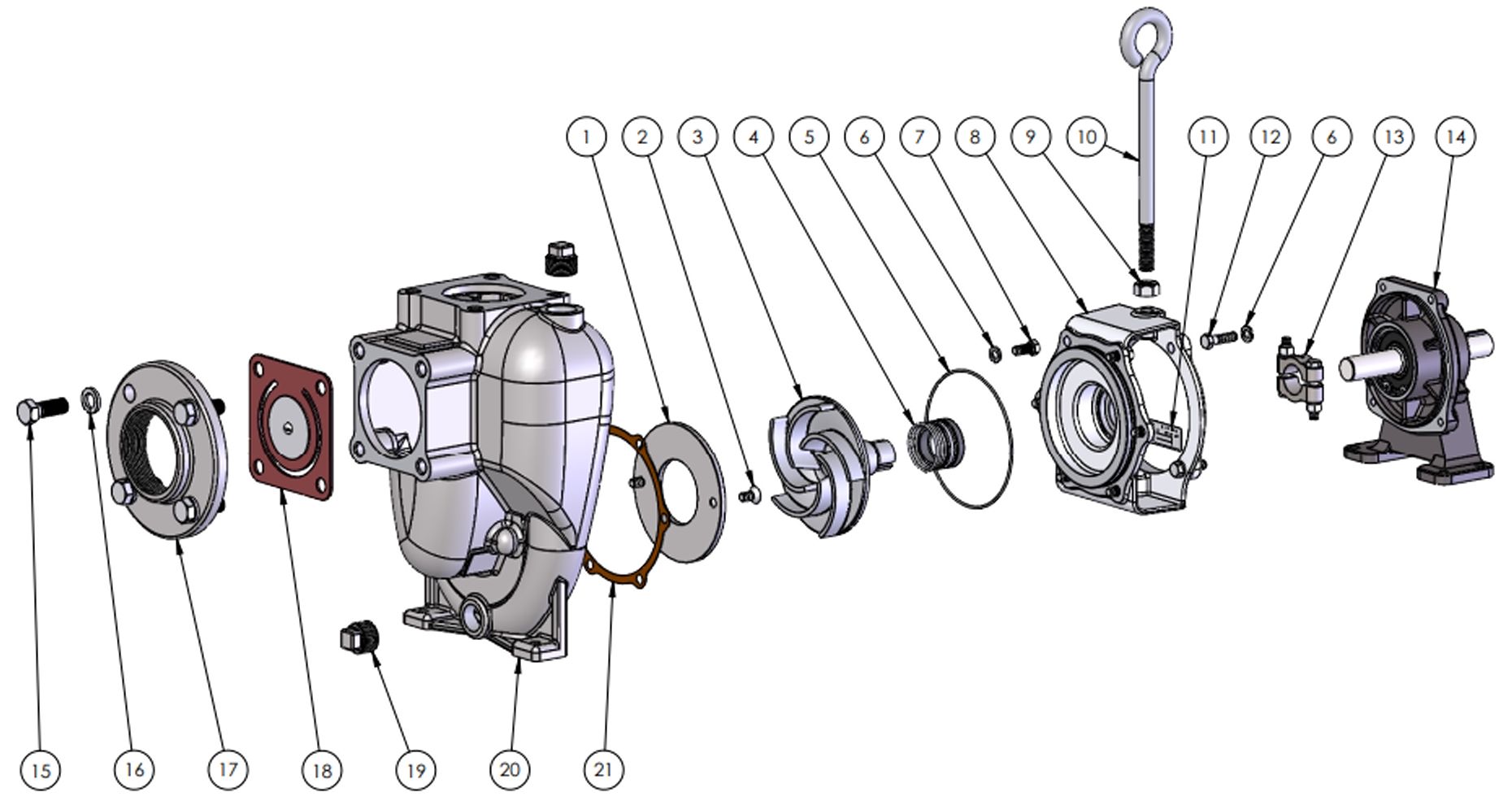 1 2 3 4 5 6 7 8 9 10 11 12 6 13 14

15 16 17 18 19 20 21