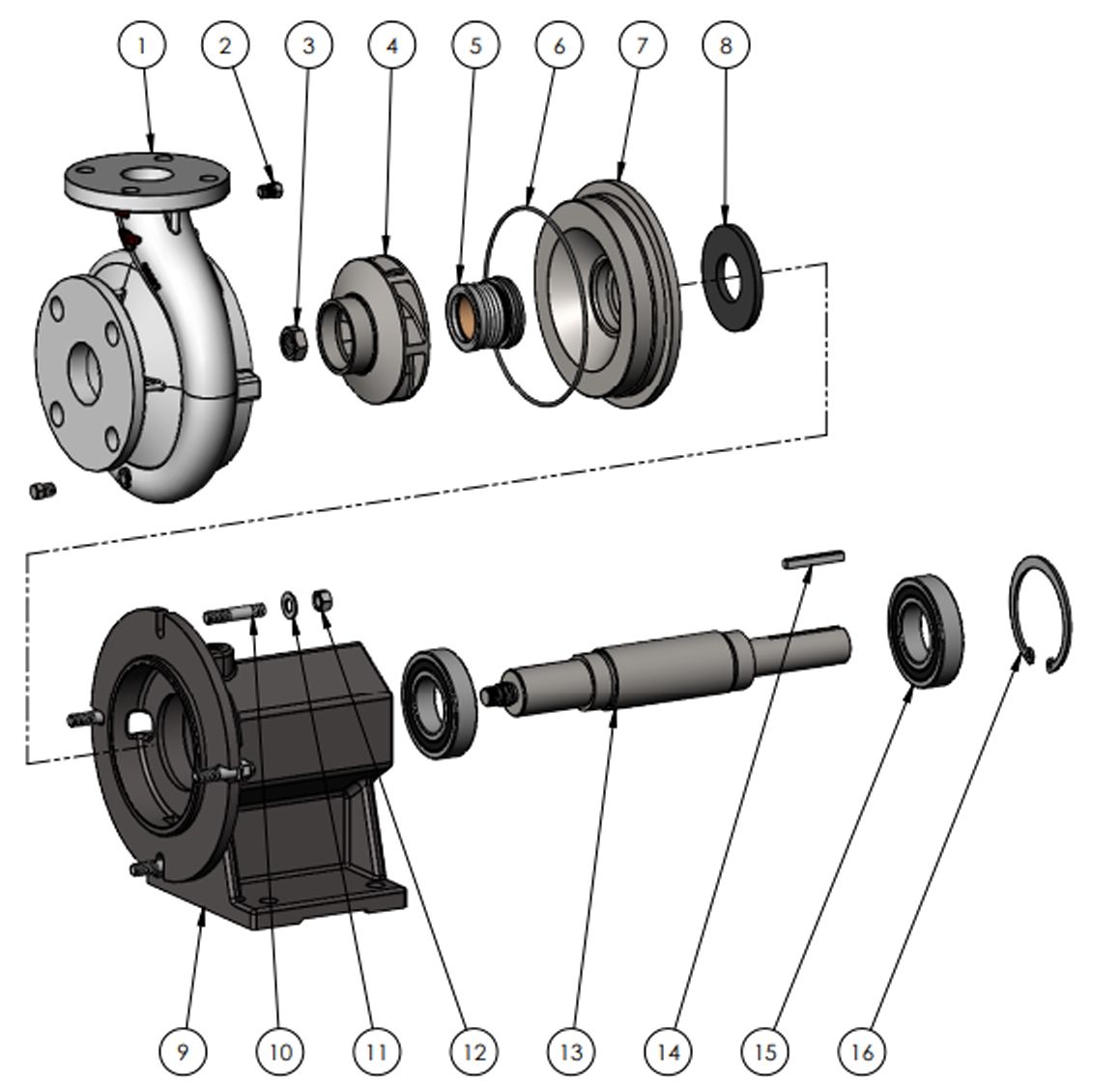 1 2 3 4 5 6 7 8

9 10 11 12 13 14 15 16