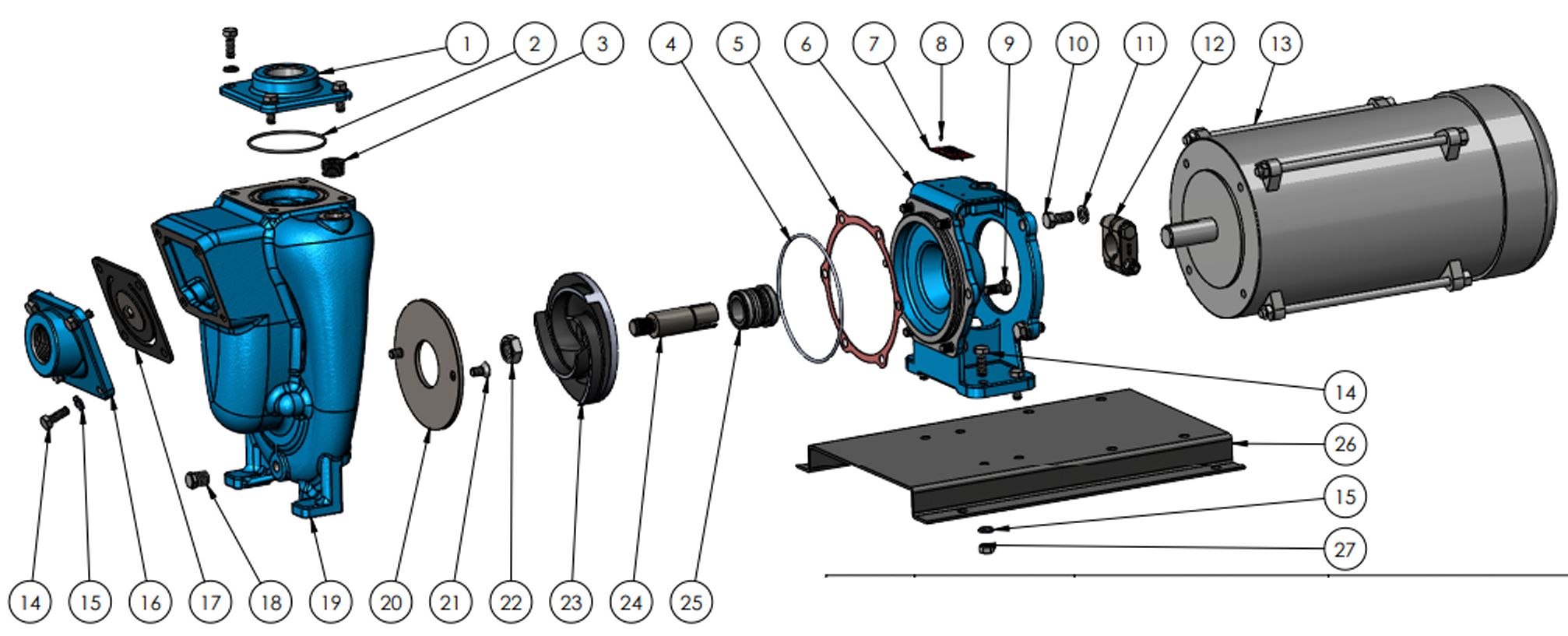 1
2
3
4
5
6
7
8
9
10
11
12
13
14
26
15
27
14
15
16
17
18
19
20
21
22
23
24
25