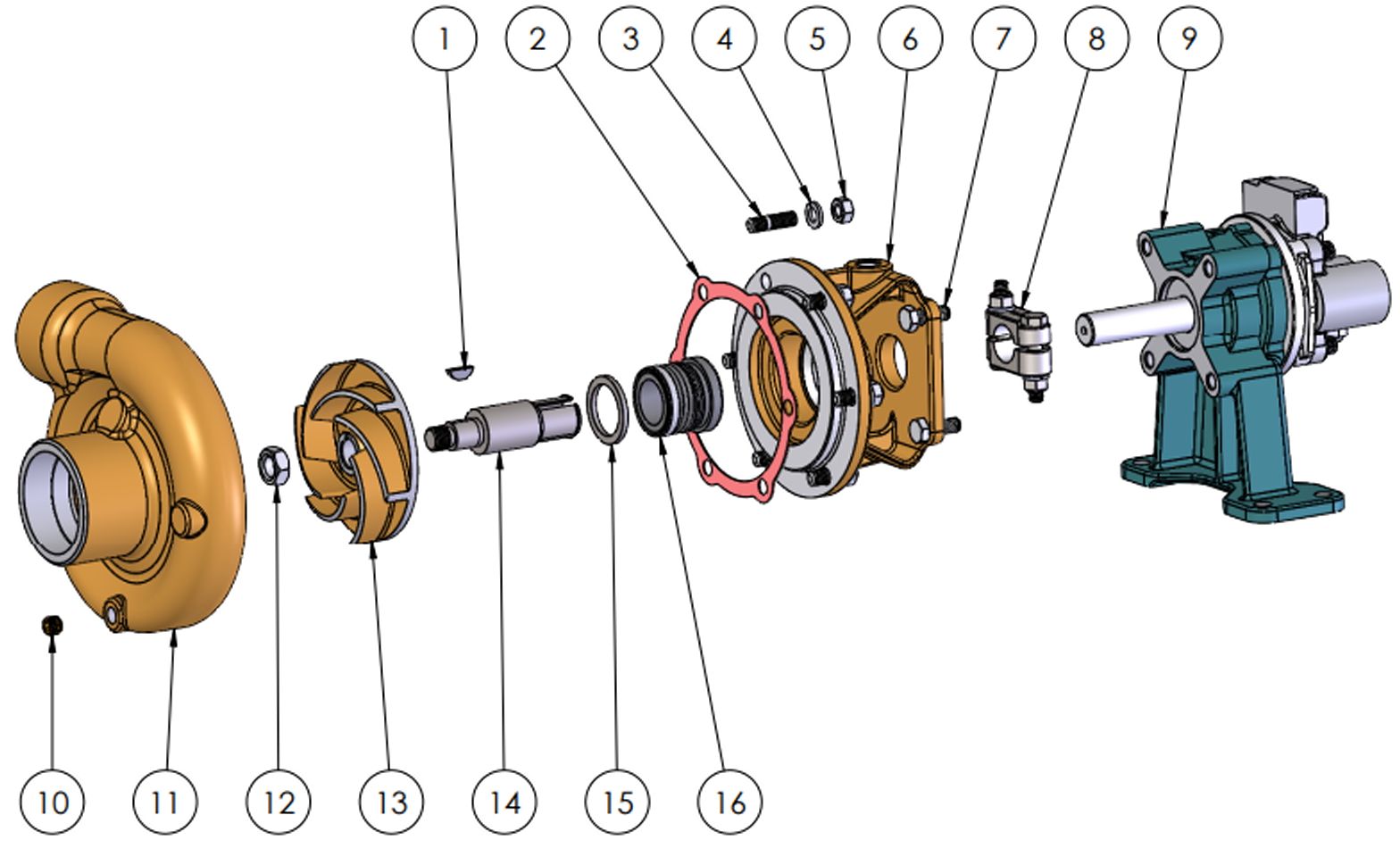 1
2
3
4
5
6
7
8
9
10
11
12
13
14
15
16