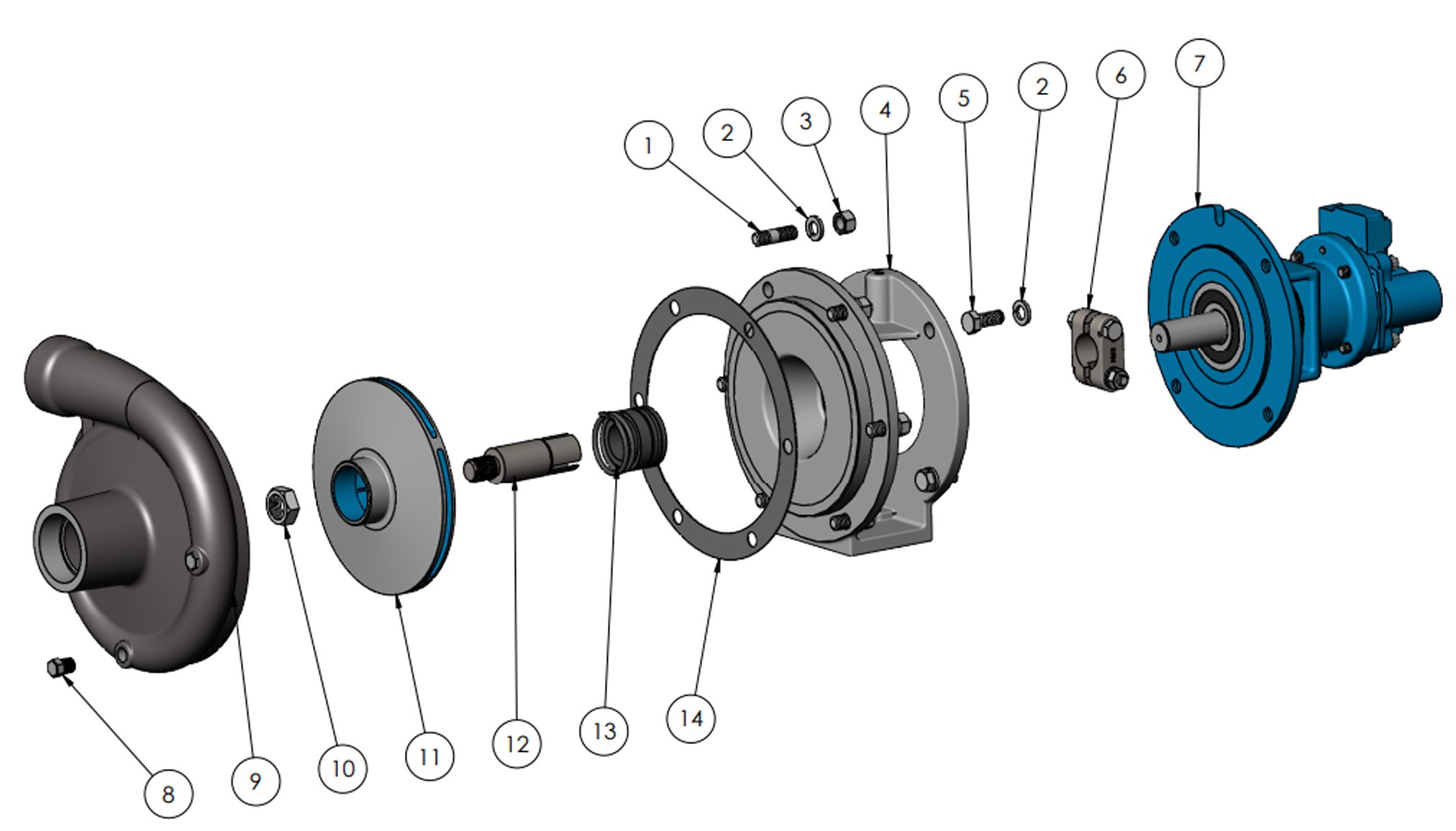 1
2
3
4
5
2
6
7
8
9
10
11
12
13
14