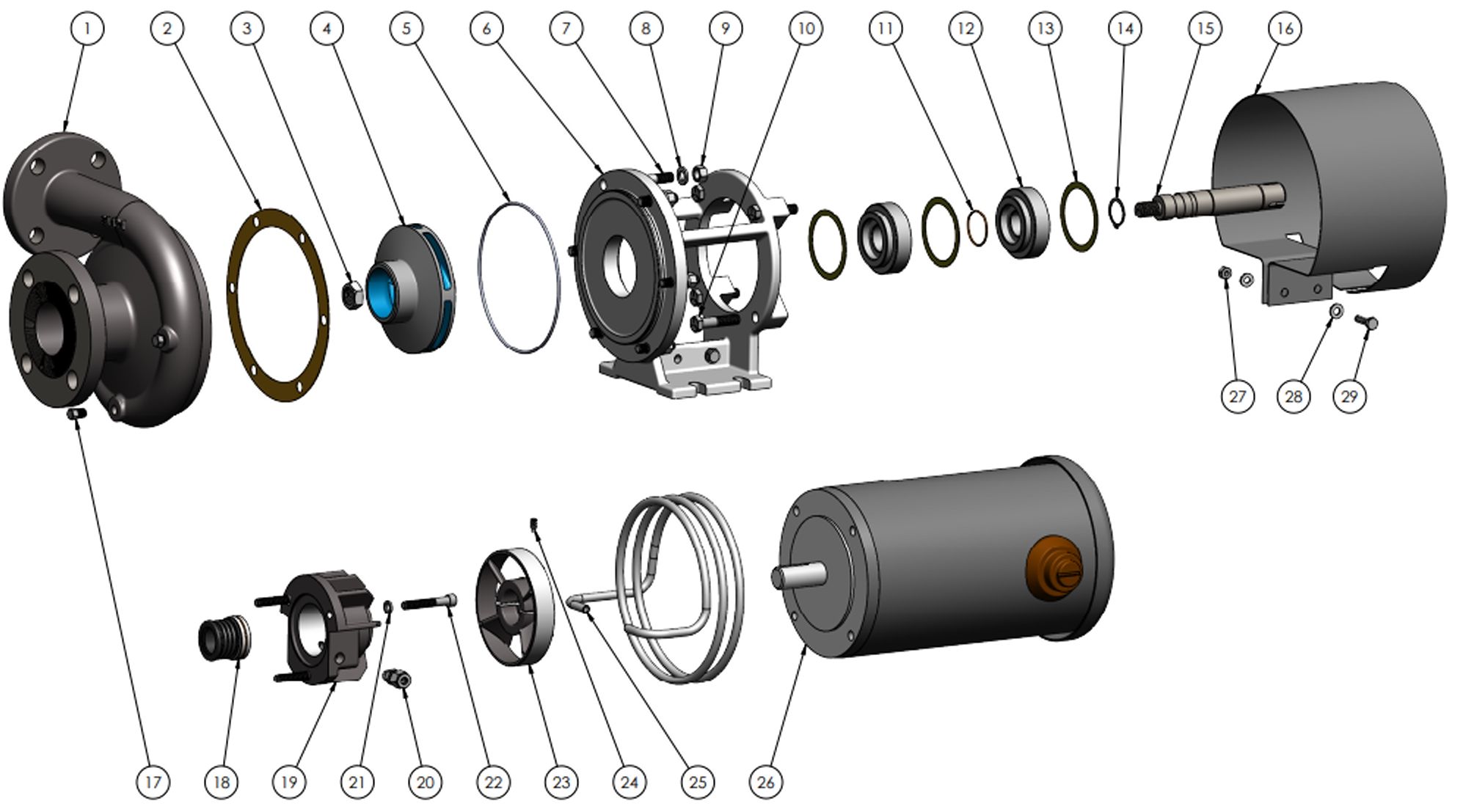 1 2 3 4 5 6 7 8 9 10 11 12 13 14 15 16

27 28 29

17 18 19 21 20 22 23 24 25 26