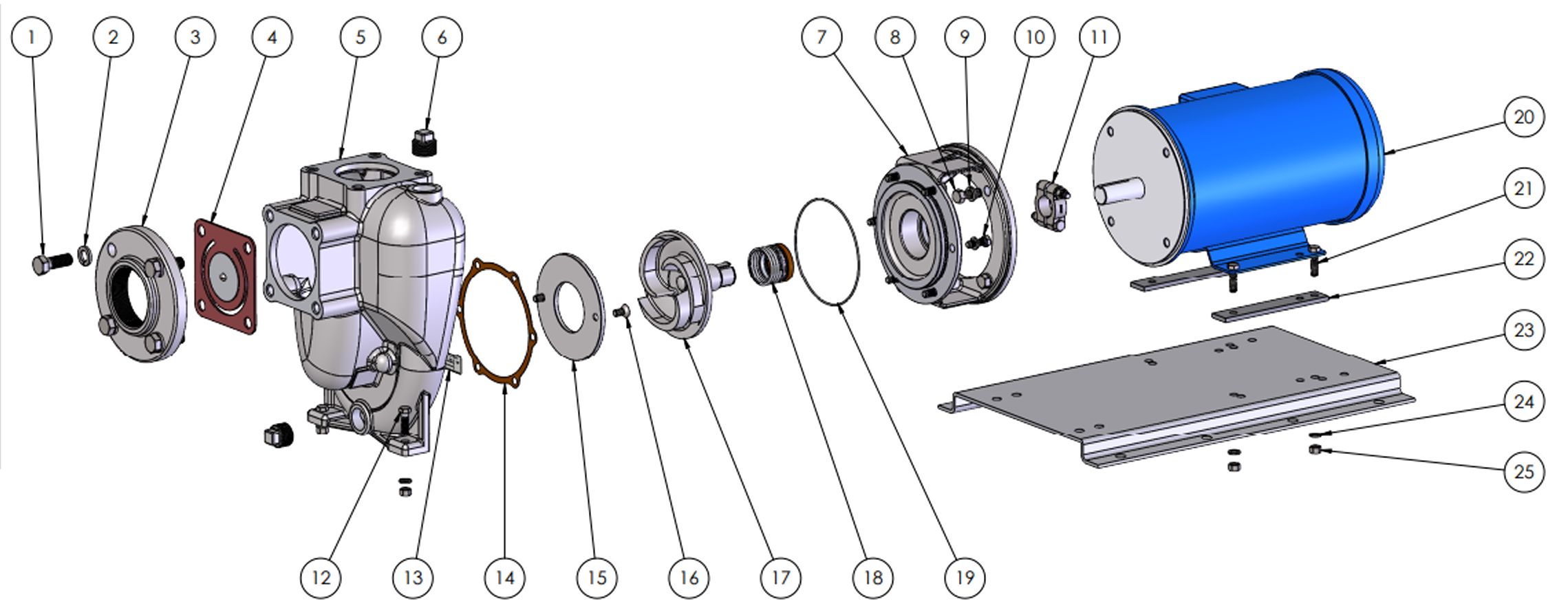 1
2
3
4
5
6
7
8
9
10
11
20
21
22
23
24
25
12
13
14
15
16
17
18
19