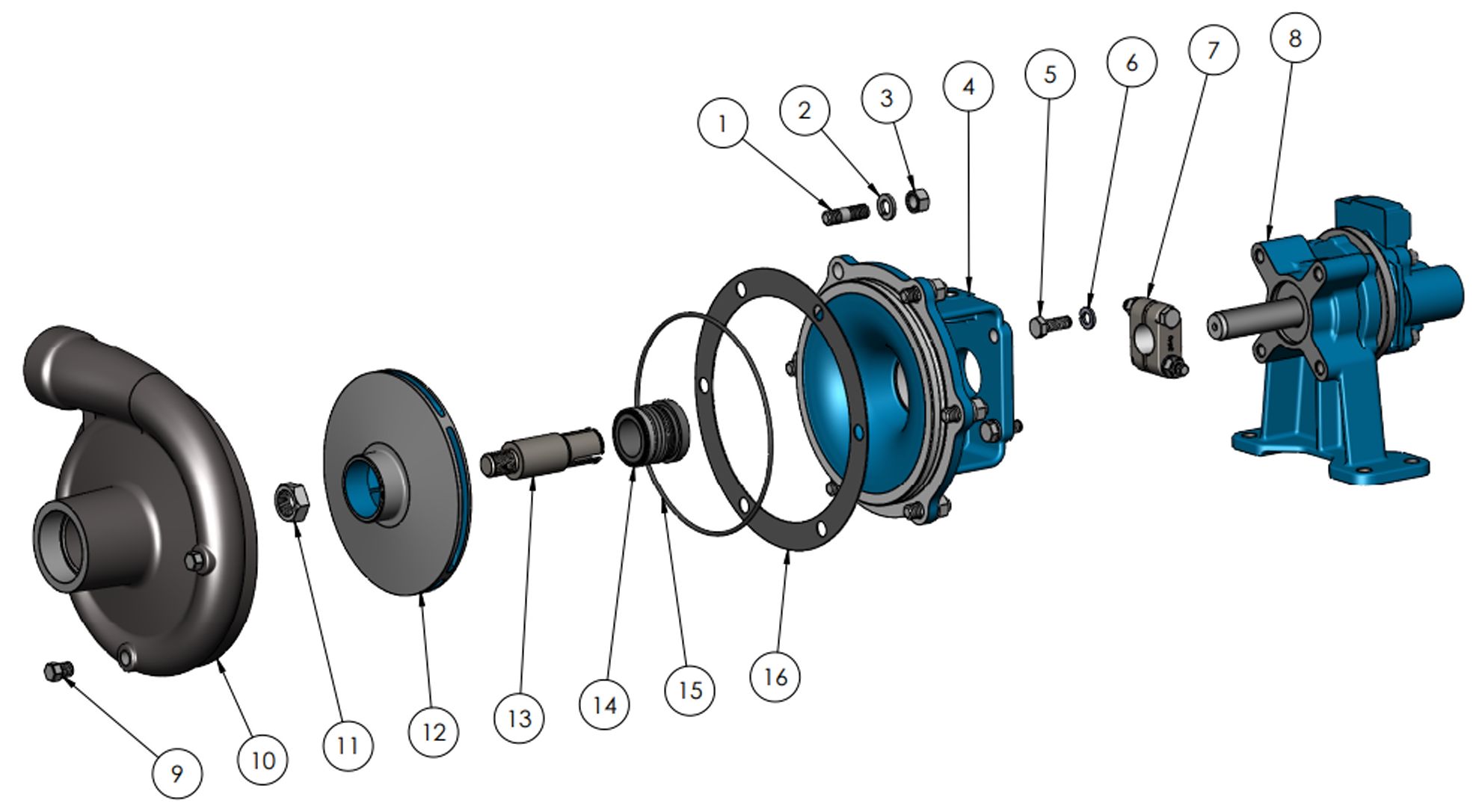 1
2
3
4
5
6
7
8
9
10
11
12
13
14
15
16