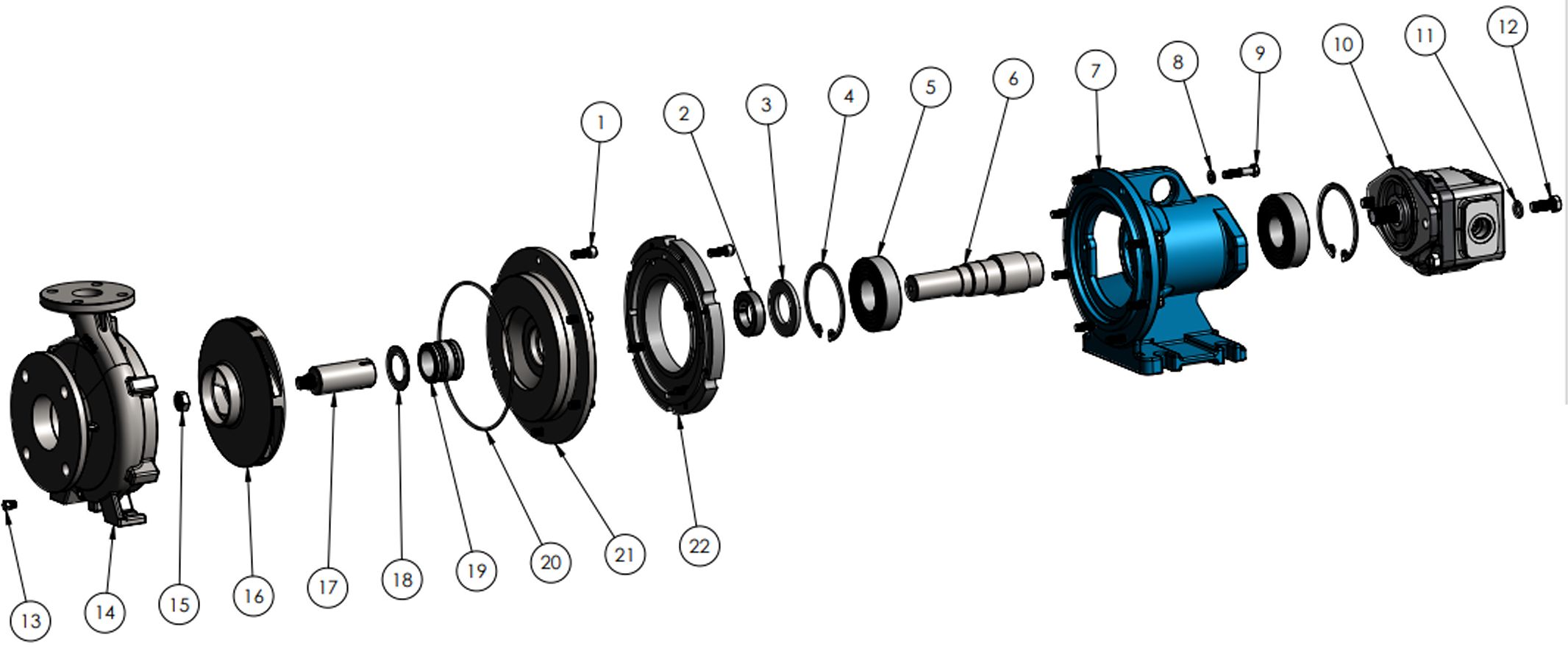 1
2
3
4
5
6
7
8
9
10
11
12
13
14
15
16
17
18
19
20
21
22