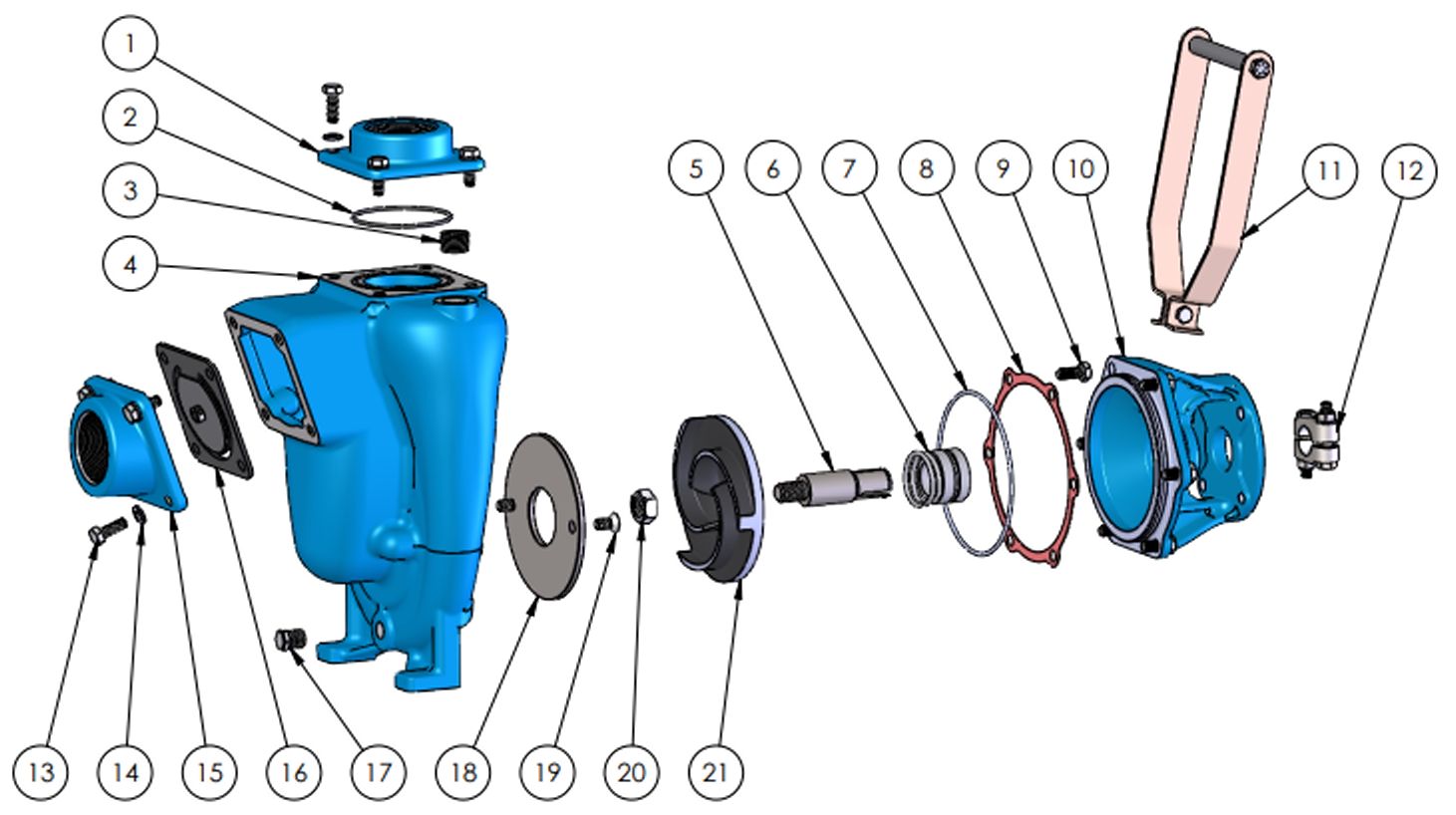 1
2
3
4
5
6
7
8
9
10
11
12
13
14
15
16
17
18
19
20
21