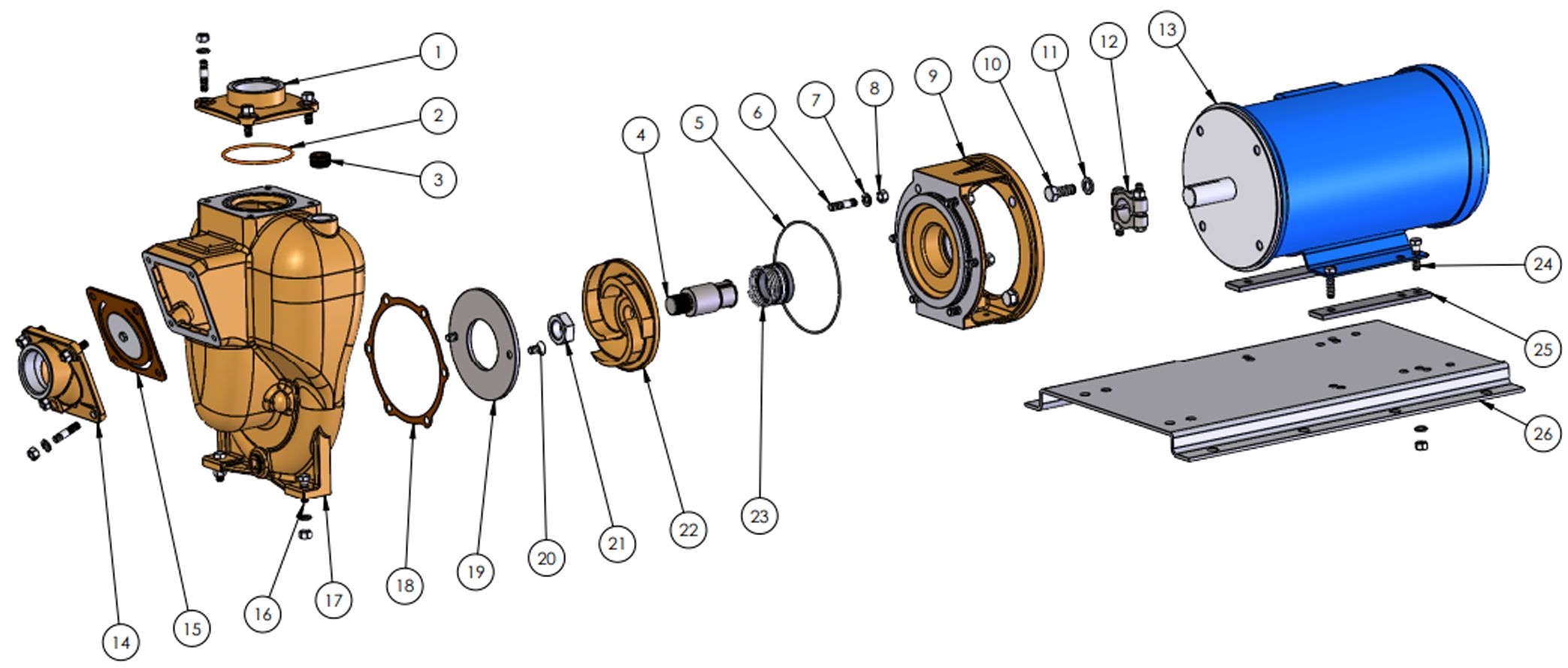 1
2
3
4
5
6
7
8
9
10
11
12
13
24
25
26
14
15
16
17
18
19
20
21
22
23