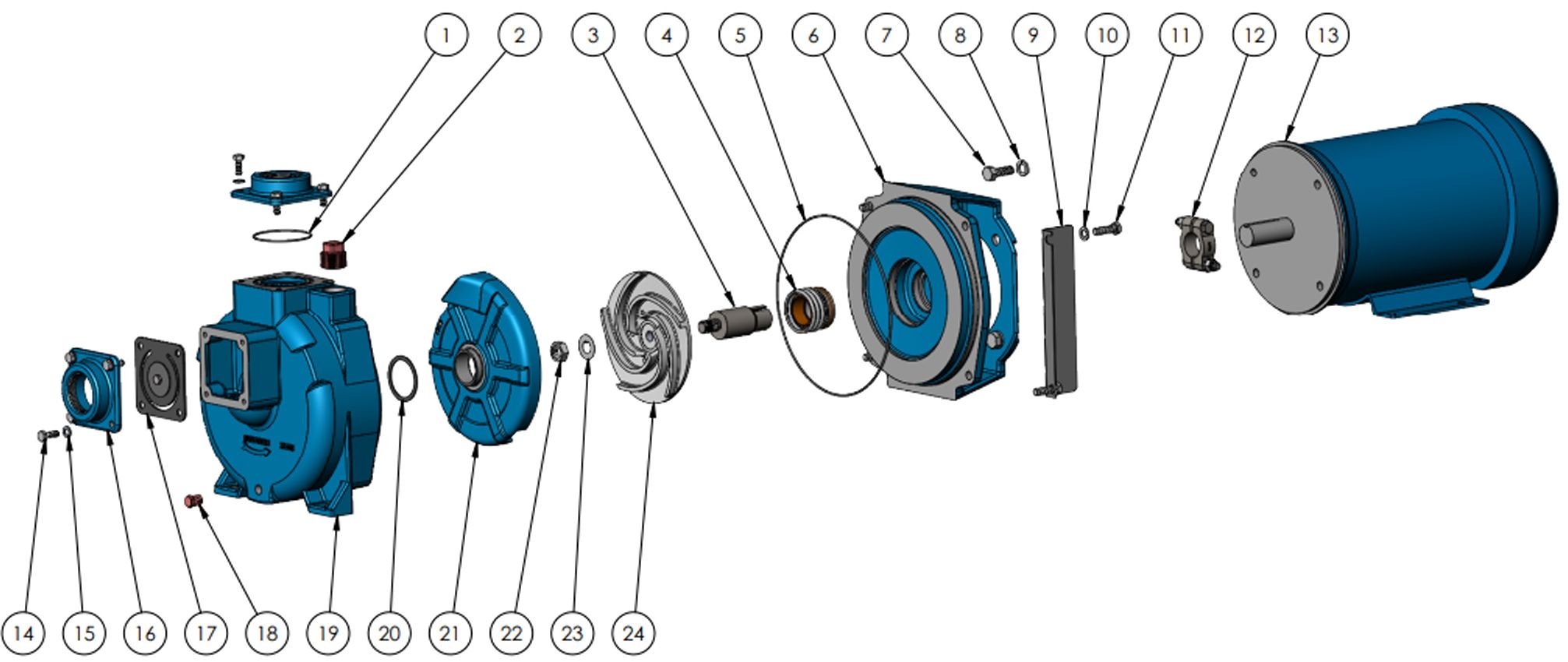 1 2 3 4 5 6 7 8 9 10 11 12 13

14 15 16 17 18 19 20 21 22 23 24