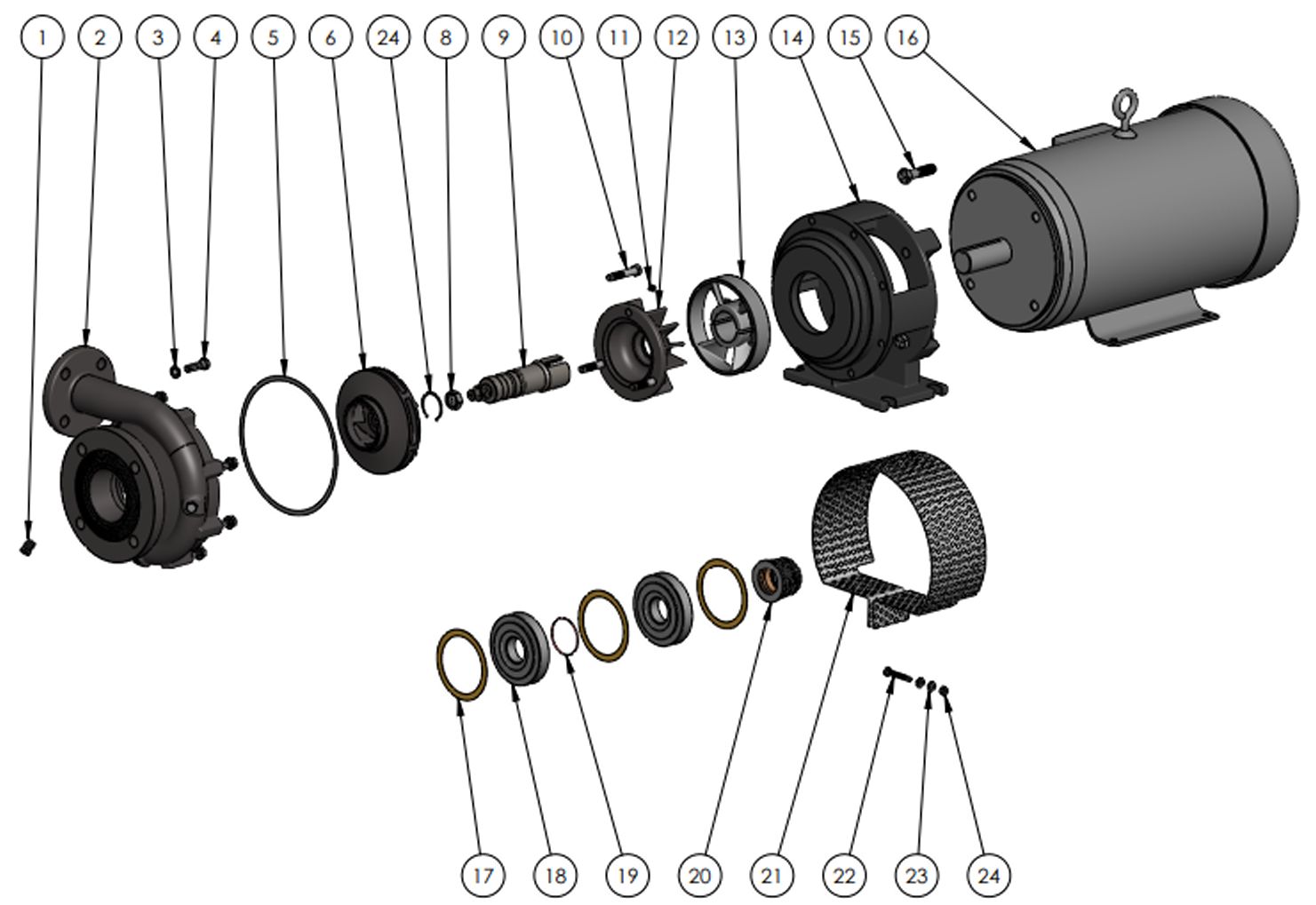 1 2 3 4 5 6 24 8 9 10 11 12 13 14 15 16

17 18 19 20 21 22 23 24