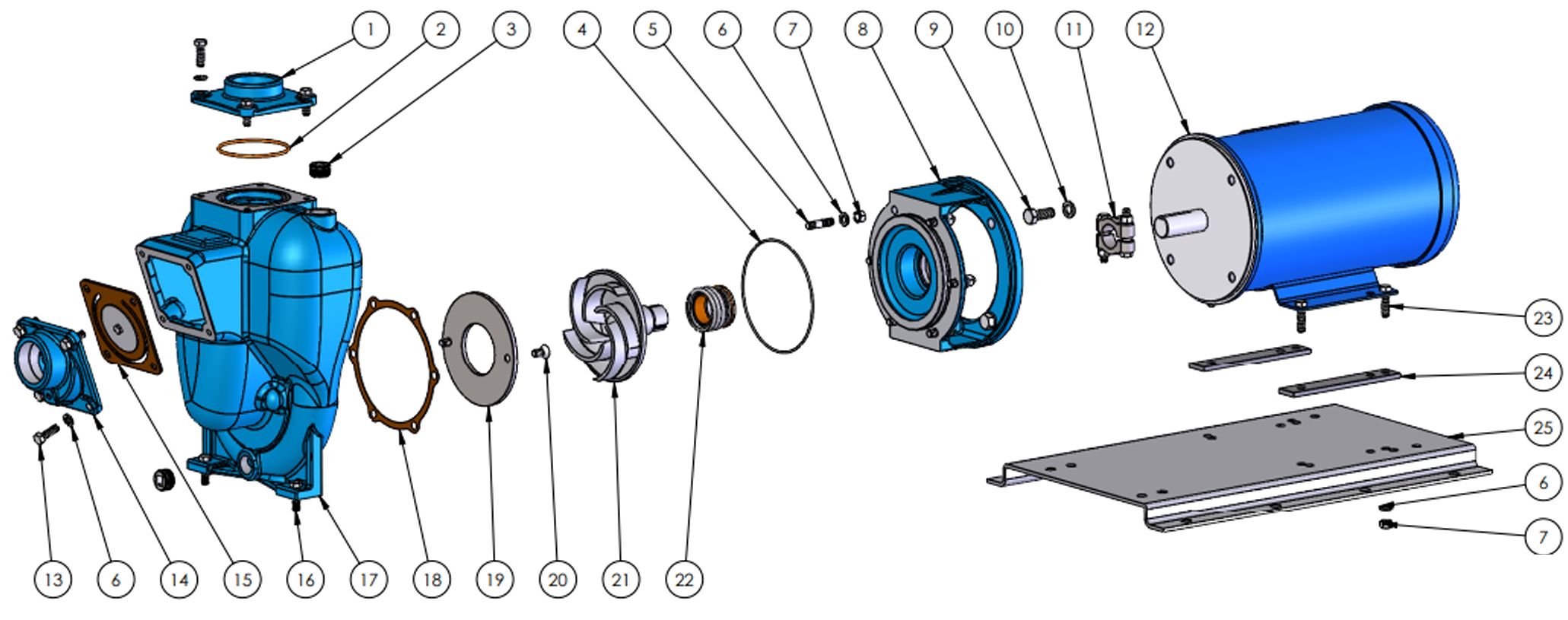 1 2 3 4 5 6 7 8 9 10 11 12

23

24

25

6

7

13 6 14 15 16 17 18 19 20 21 22