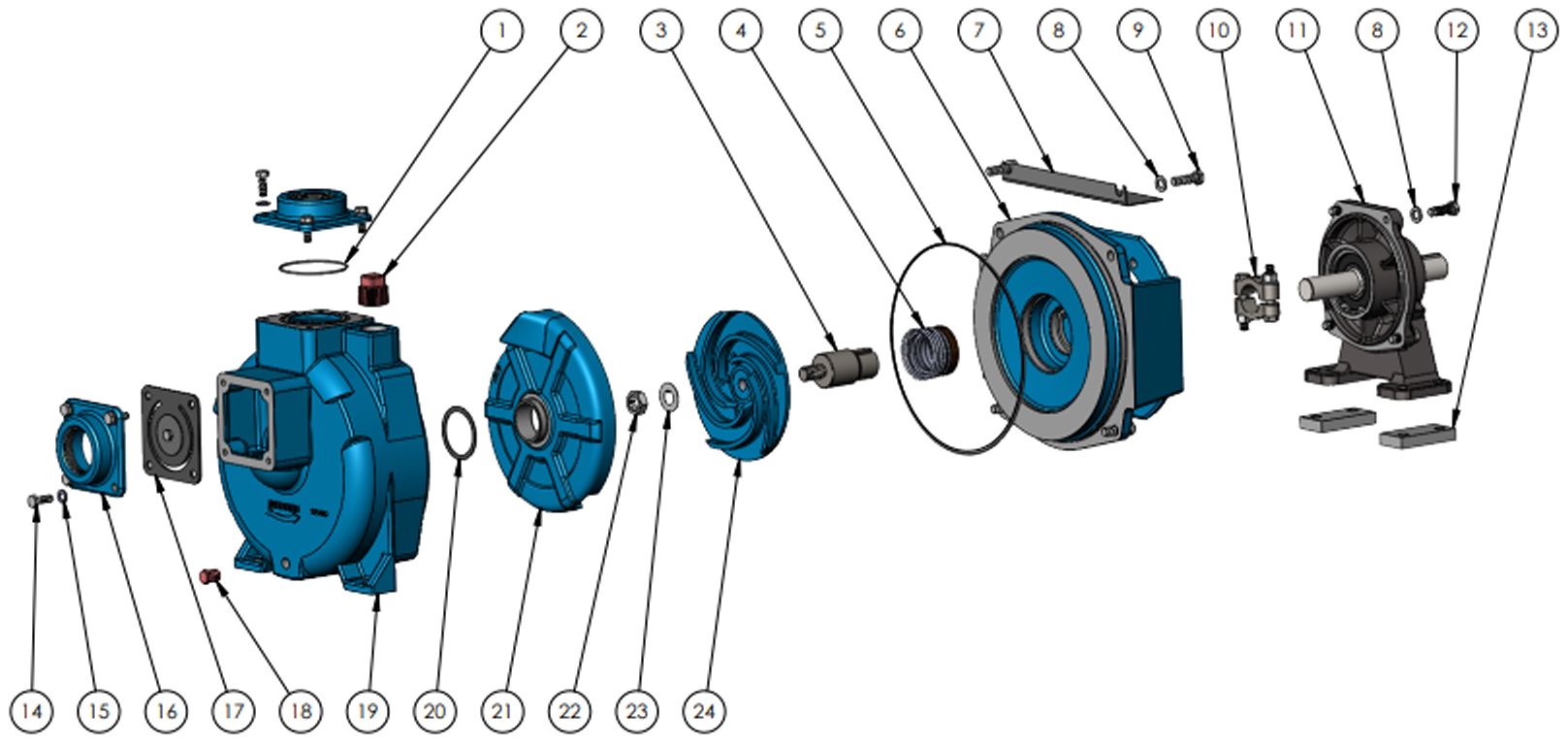 1
2
3
4
5
6
7
8
9
10
11
8
12
13

14
15
16
17
18
19
20
21
22
23
24