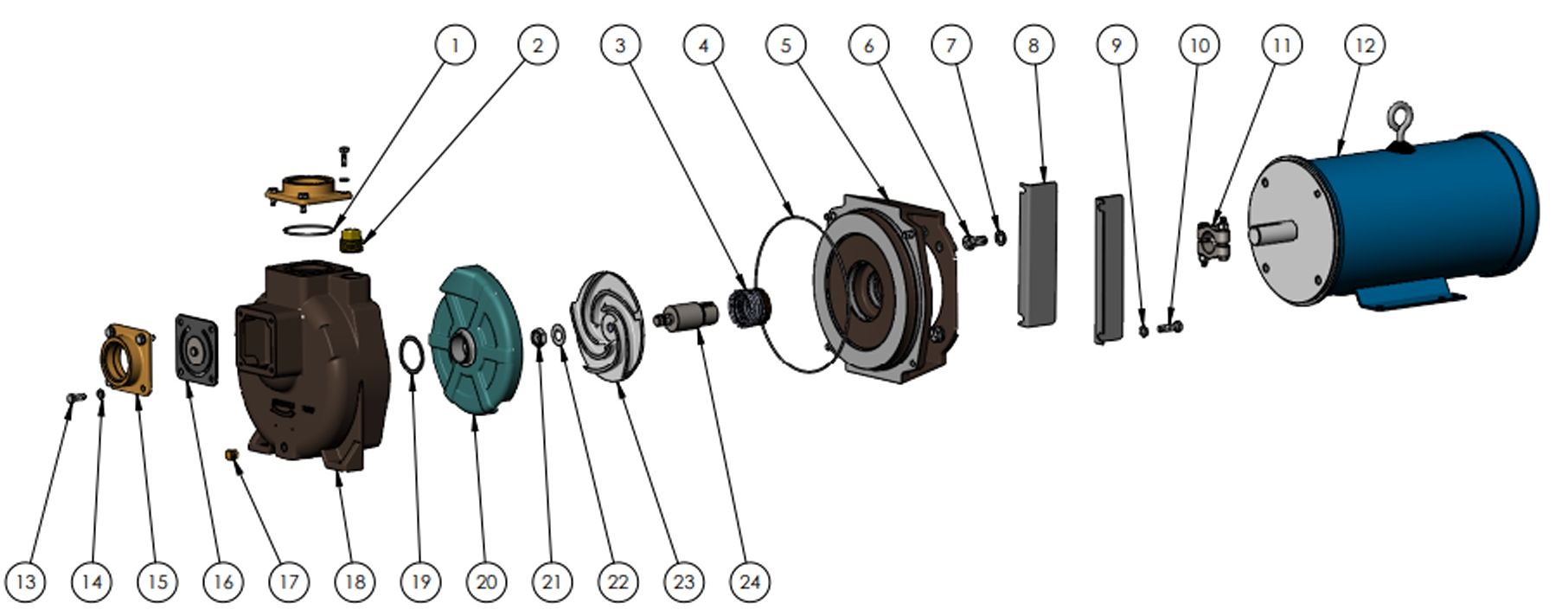 1 2 3 4 5 6 7 8 9 10 11 12

13 14 15 16 17 18 19 20 21 22 23 24