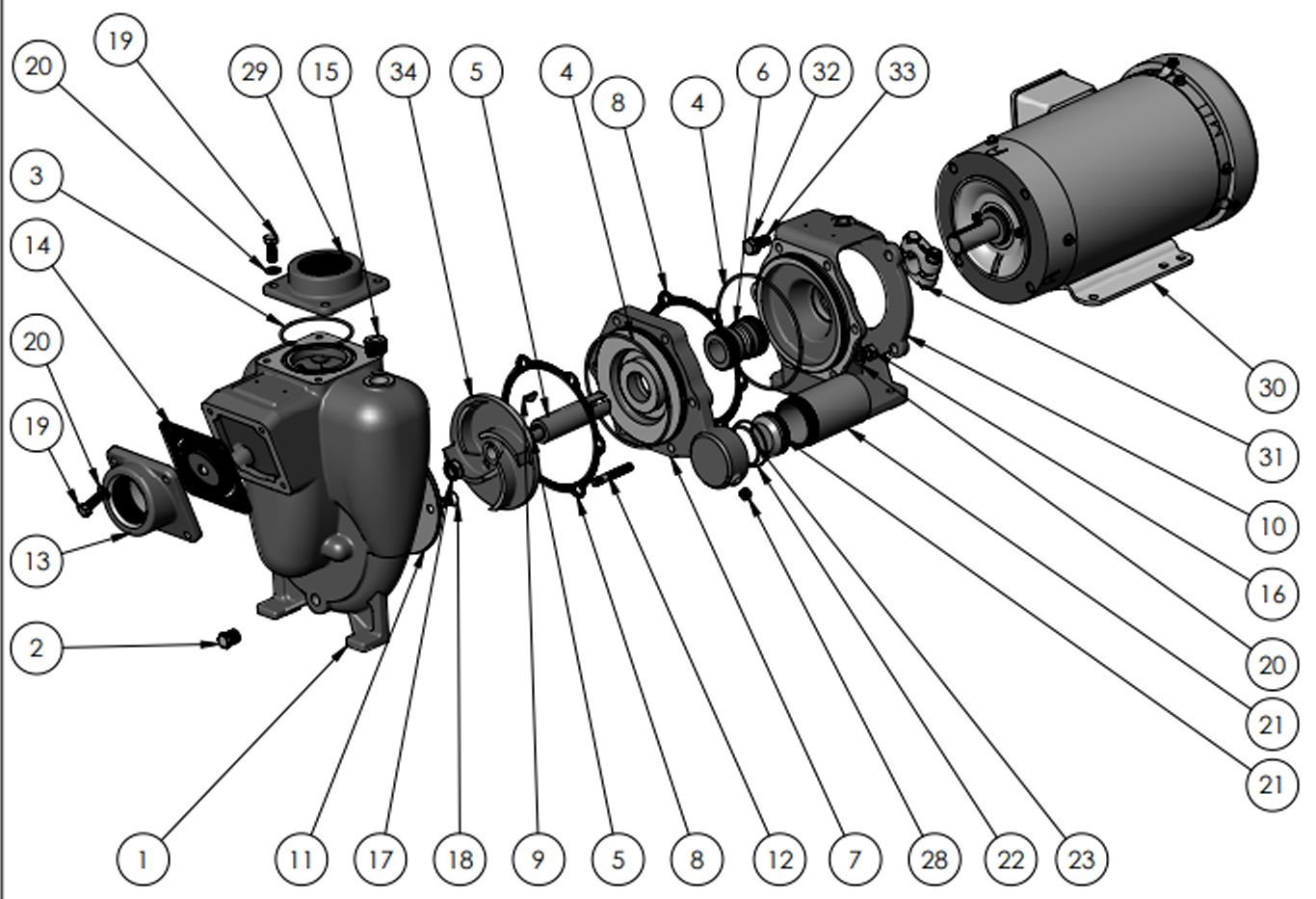 19
20
29
15
34
5
4
8
4
6
32
33
3
14
20
19
13
2
30
31
10
16
20
21
21
1
11
17
18
9
5
8
12
7
28
22
23