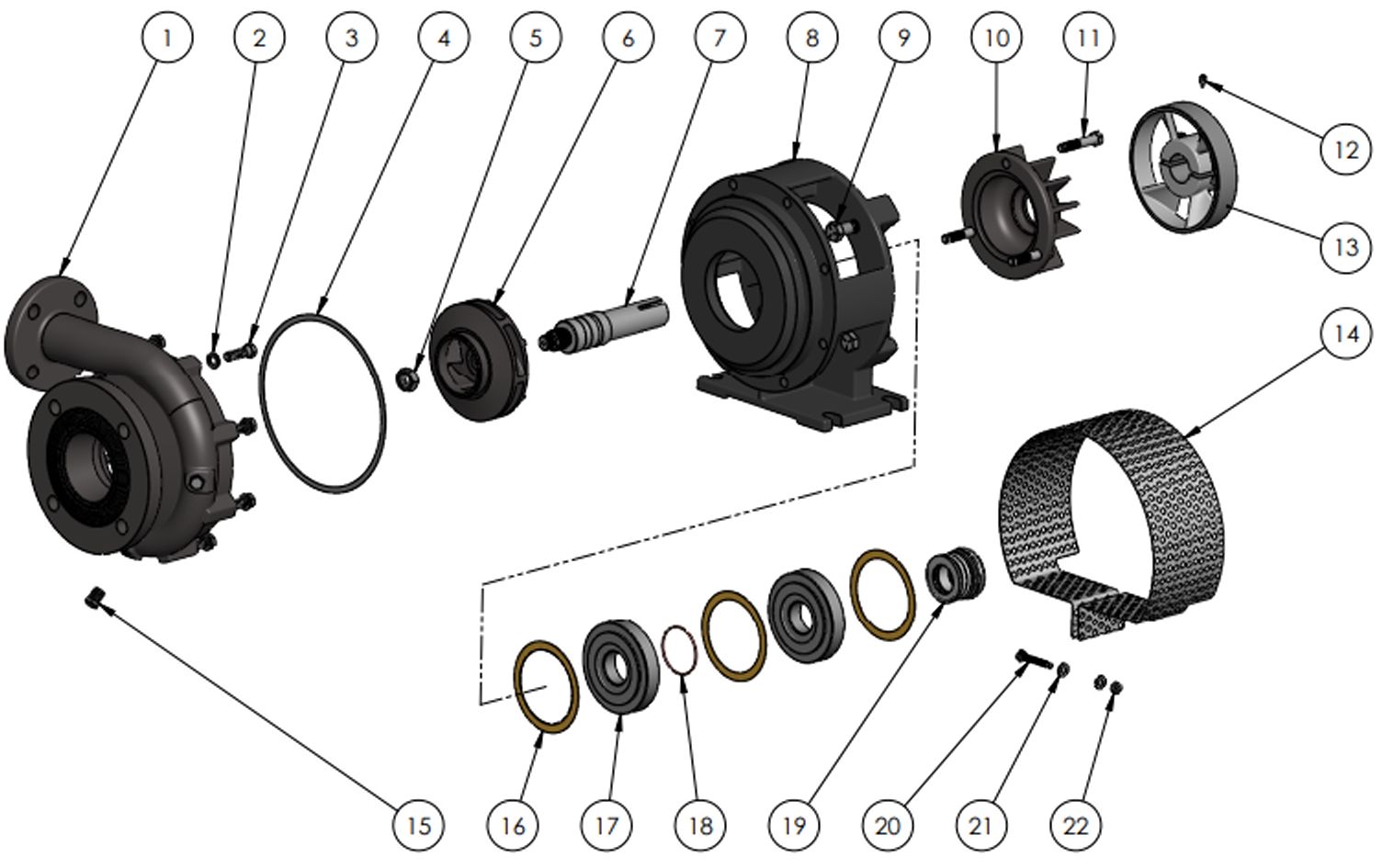 1
2
3
4
5
6
7
8
9
10
11
12
13
14
15
16
17
18
19
20
21
22