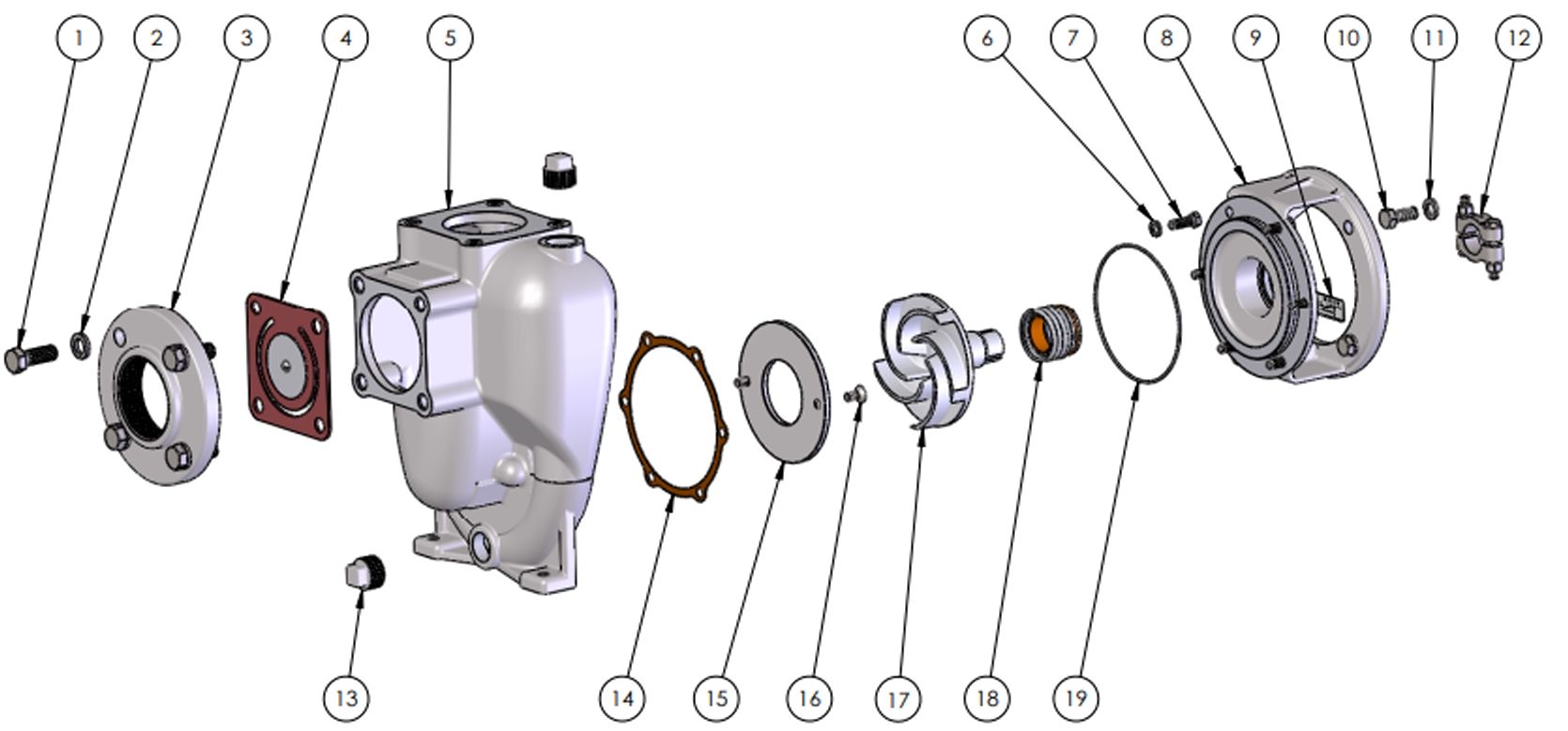 1 2 3 4 5 6 7 8 9 10 11 12

13 14 15 16 17 18 19