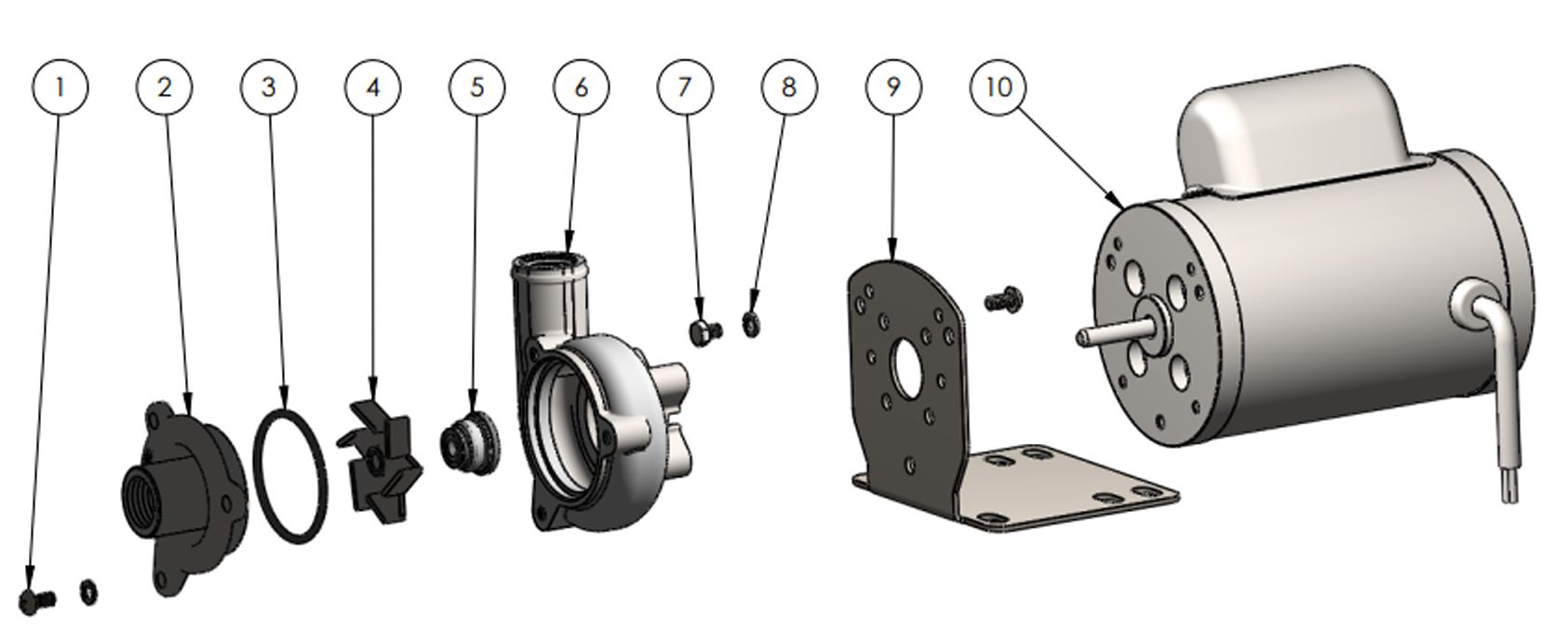 1
2
3
4
5
6
7
8
9
10