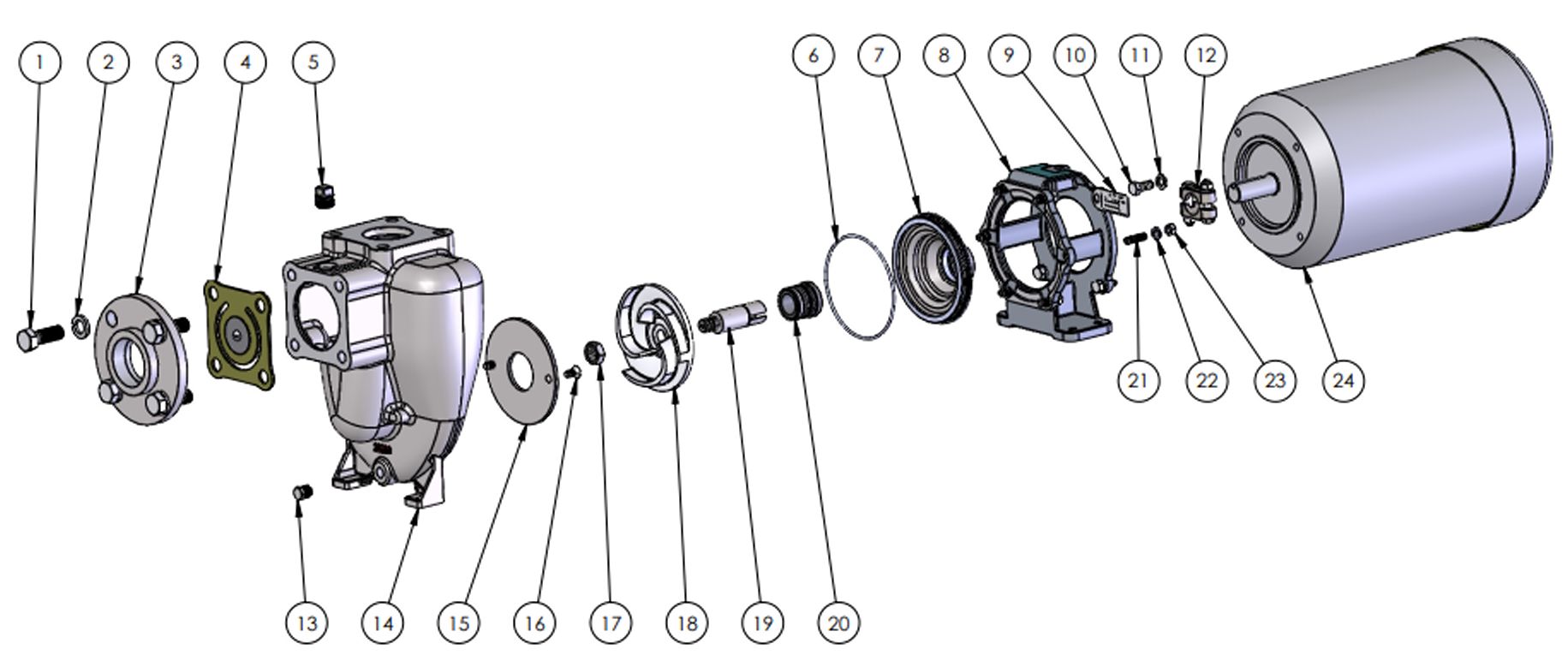 1 2 3 4 5 6 7 8 9 10 11 12

21 22 23 24

13 14 15 16 17 18 19 20