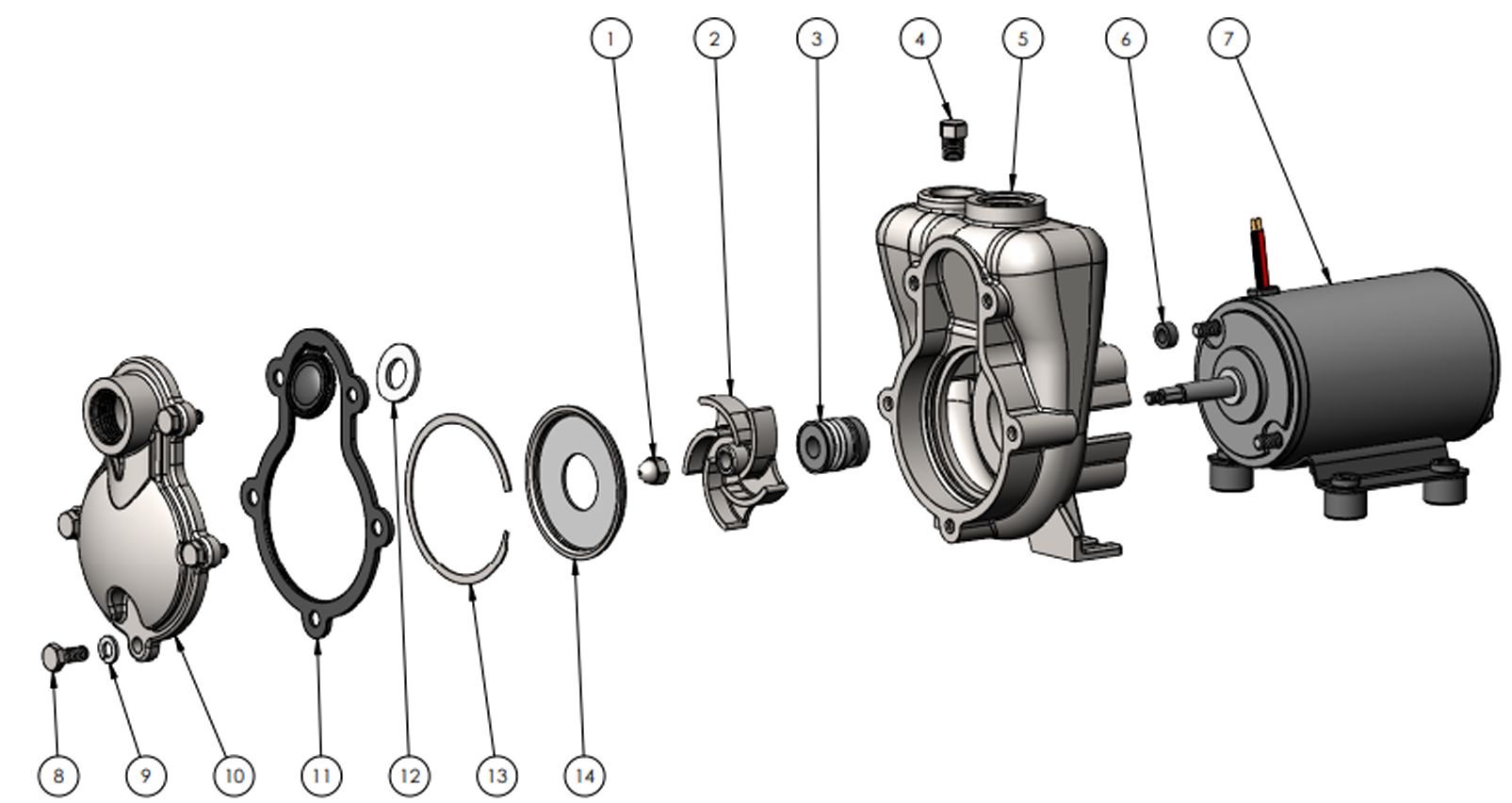 1
2
3
4
5
6
7
8
9
10
11
12
13
14