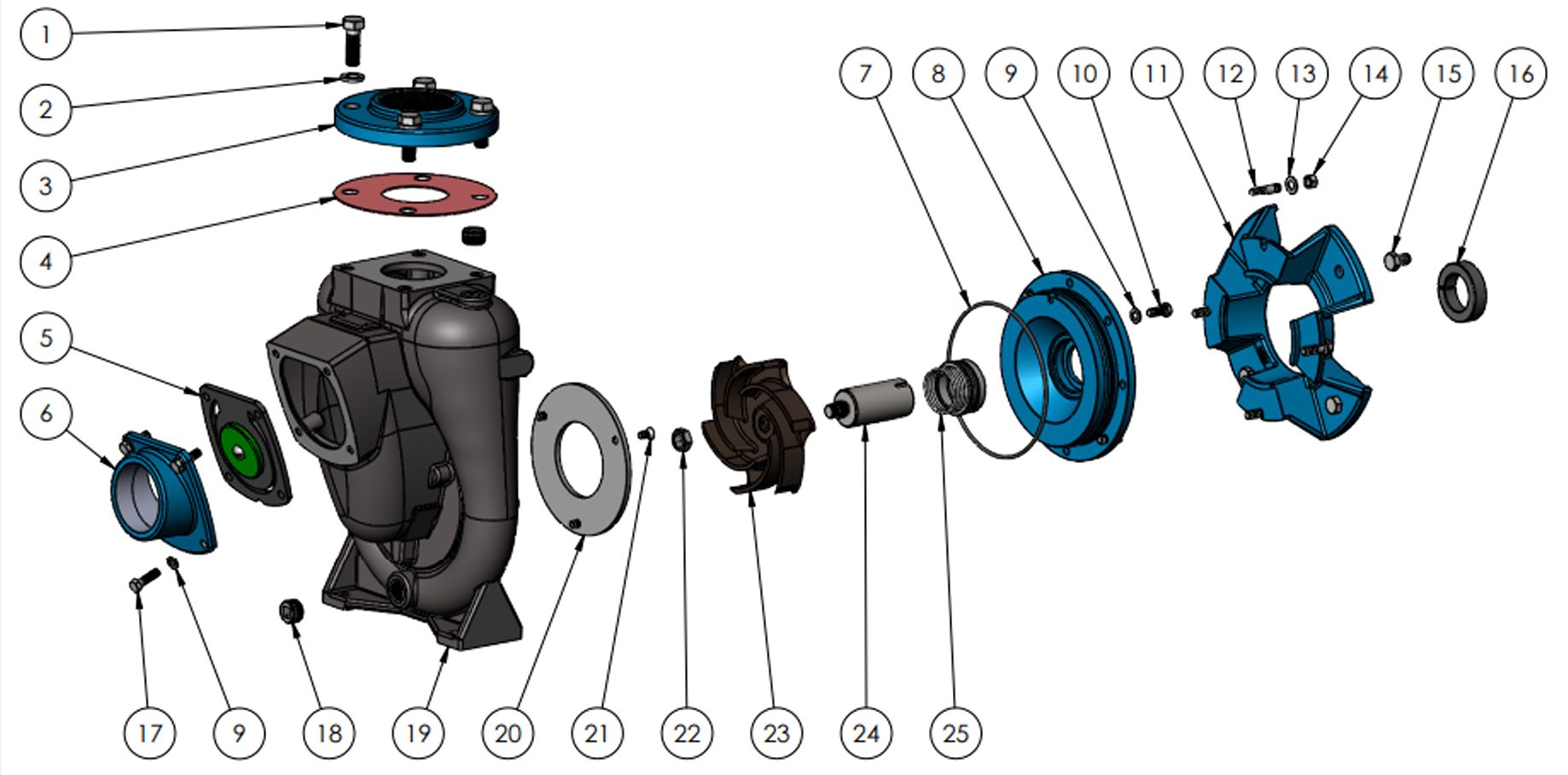 1
2
3
4
5
6
7
8
9
10
11
12
13
14
15
16
17
9
18
19
20
21
22
23
24
25