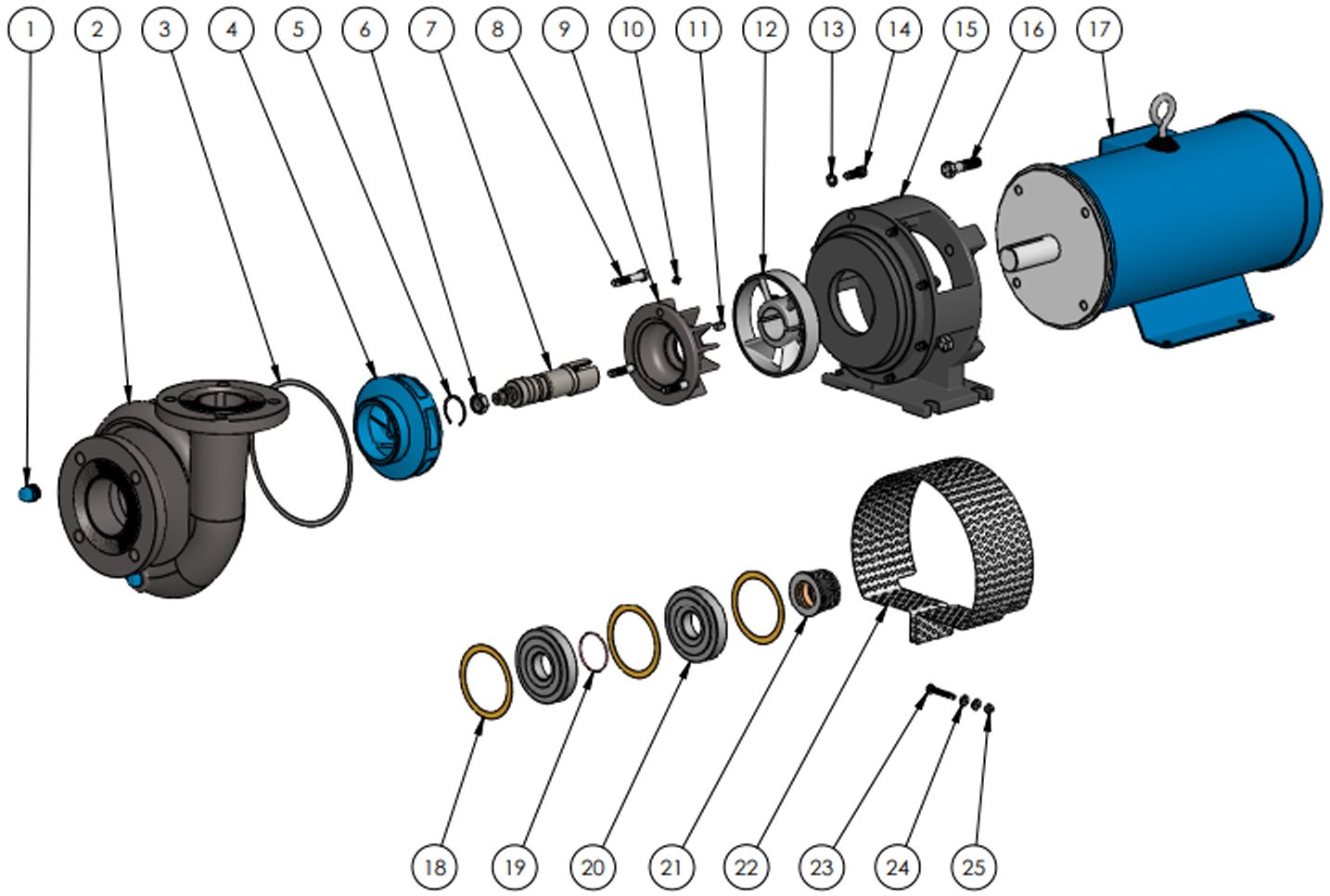 1 2 3 4 5 6 7 8 9 10 11 12 13 14 15 16 17

18 19 20 21 22 23 24 25