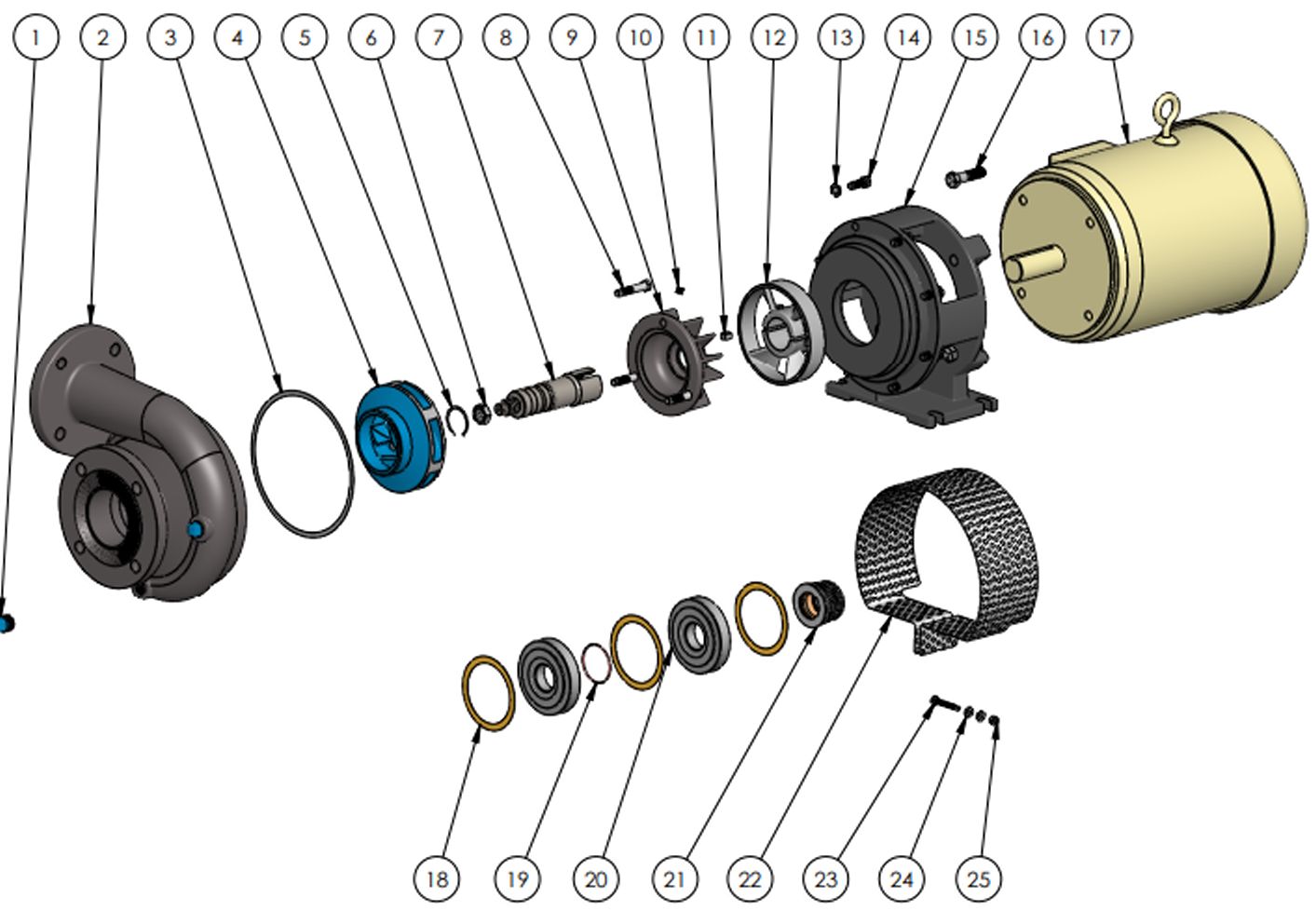 1 2 3 4 5 6 7 8 9 10 11 12 13 14 15 16 17

18 19 20 21 22 23 24 25