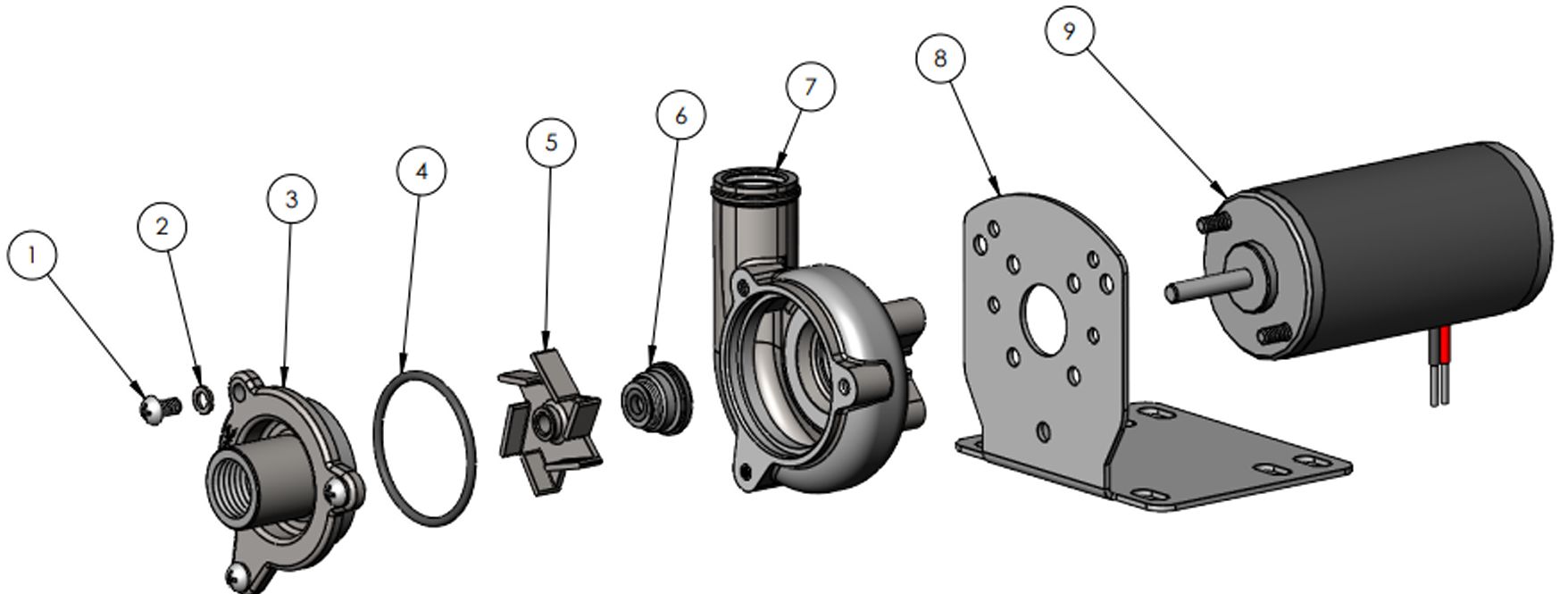 1
2
3
4
5
6
7
8
9