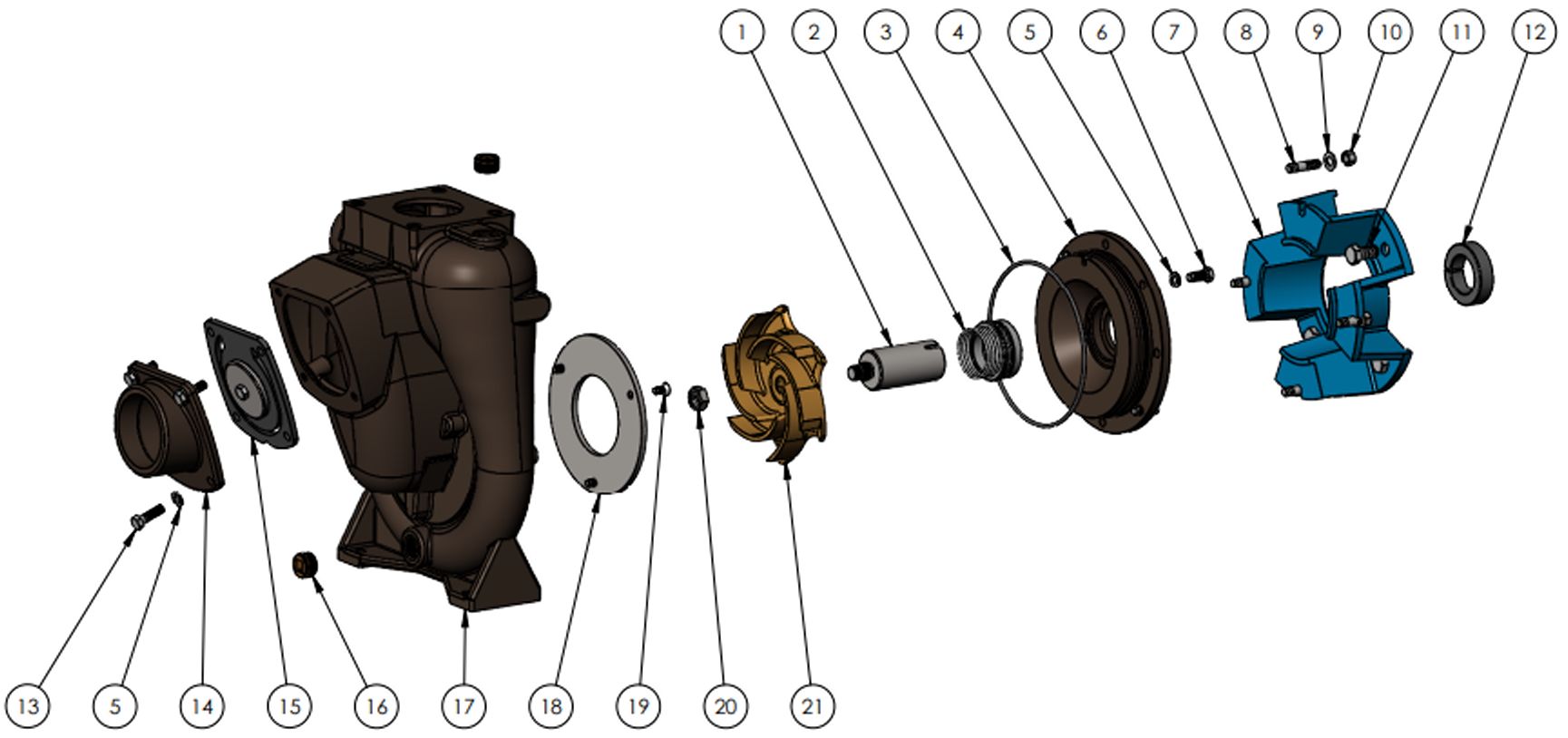 1 2 3 4 5 6 7 8 9 10 11 12

13 5 14 15 16 17 18 19 20 21