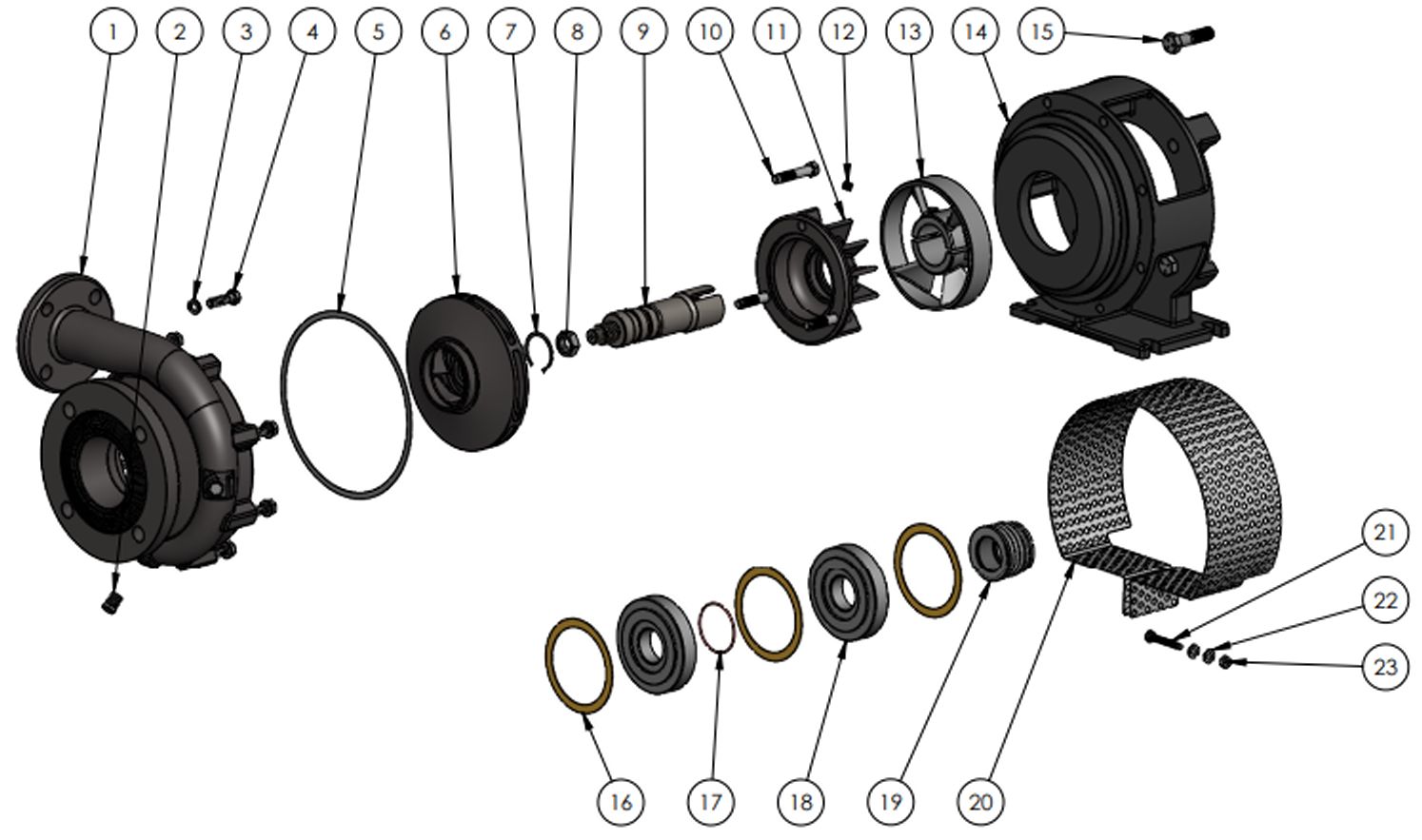 1
2
3
4
5
6
7
8
9
10
11
12
13
14
15
21
22
23
16
17
18
19
20