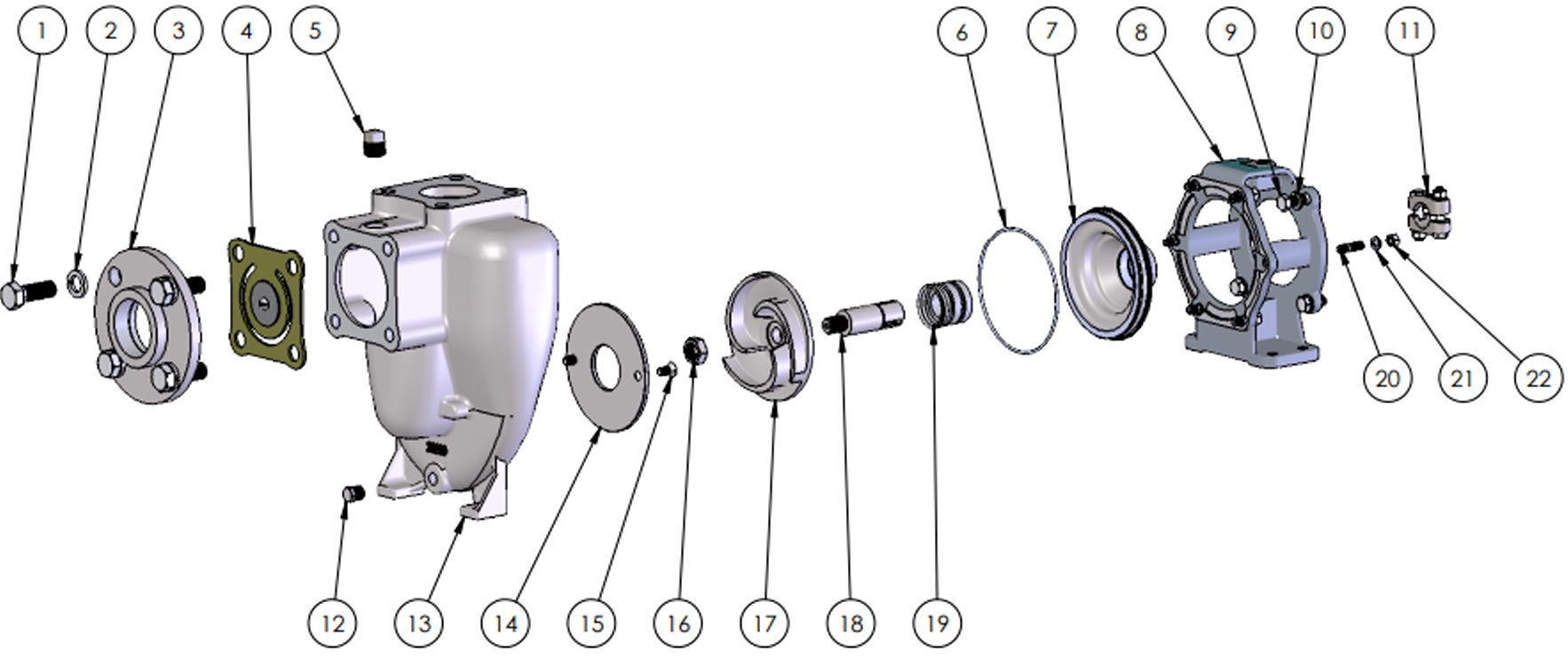 1 2 3 4 5 6 7 8 9 10 11

20 21 22

12 13 14 15 16 17 18 19