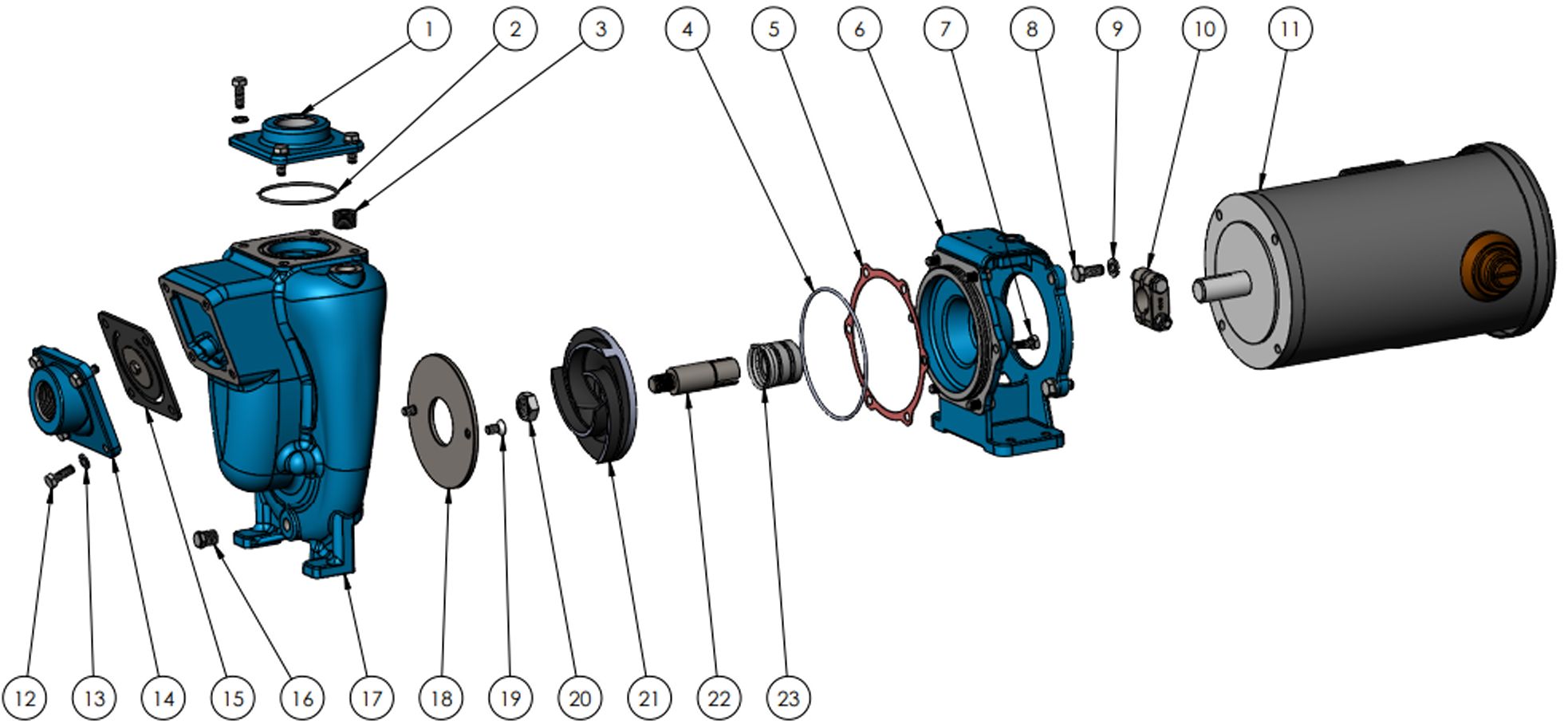 1 2 3 4 5 6 7 8 9 10 11

12 13 14 15 16 17 18 19 20 21 22 23