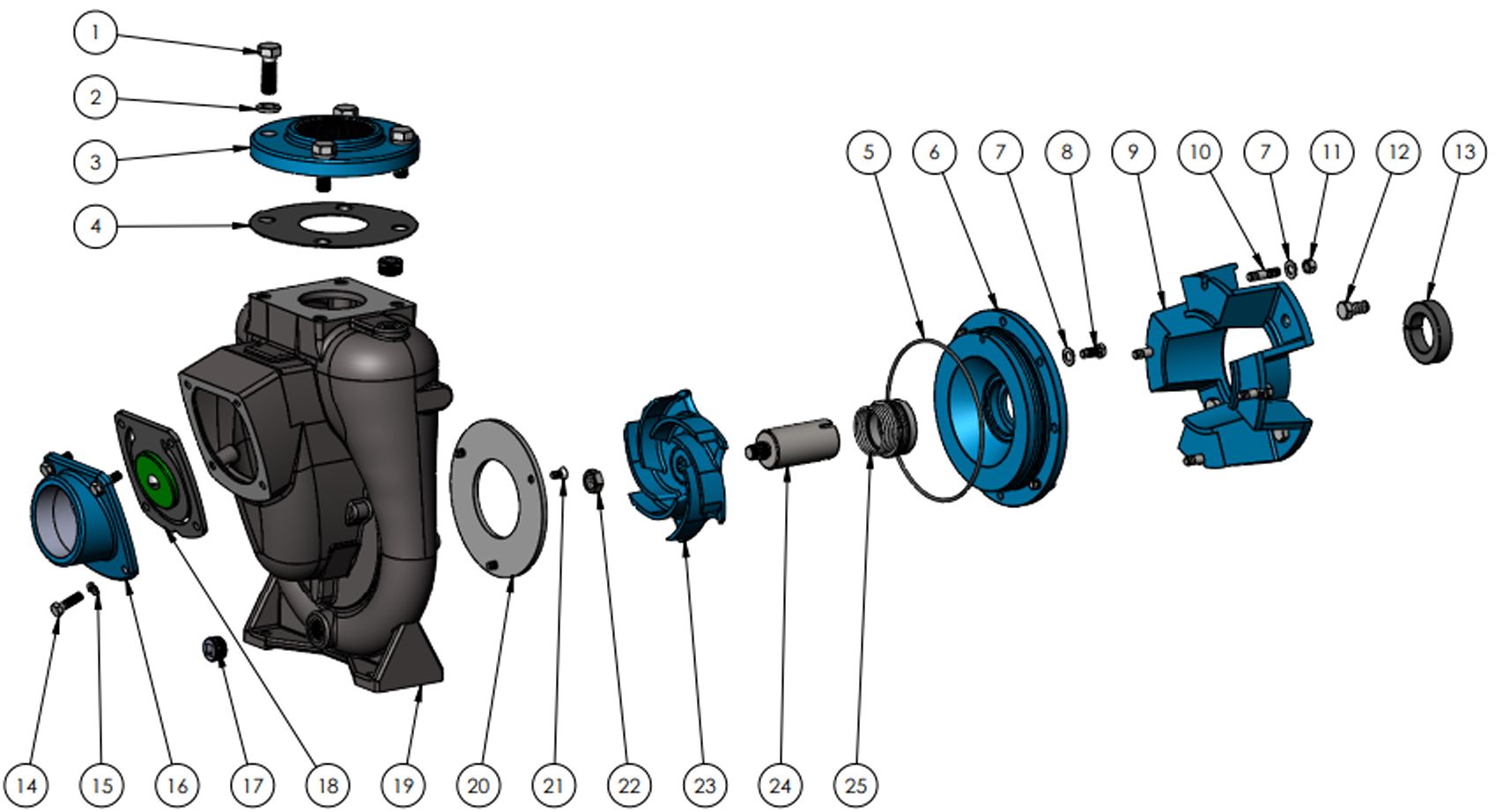 1
2
3
4
5 6 7 8 9 10 7 11 12 13
14 15 16 17 18 19 20 21 22 23 24 25