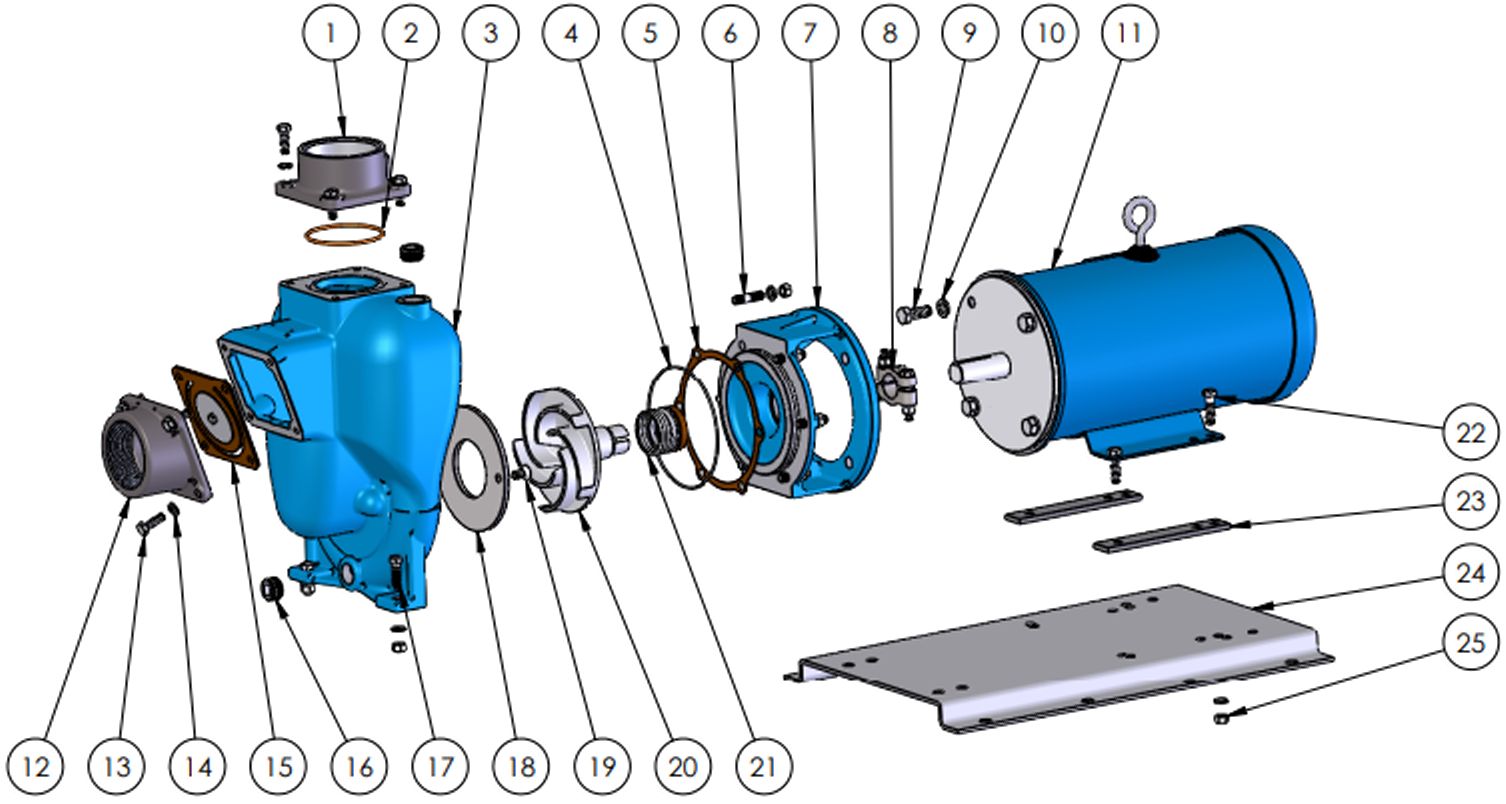 1
2
3
4
5
6
7
8
9
10
11
22
23
24
25
12
13
14
15
16
17
18
19
20
21