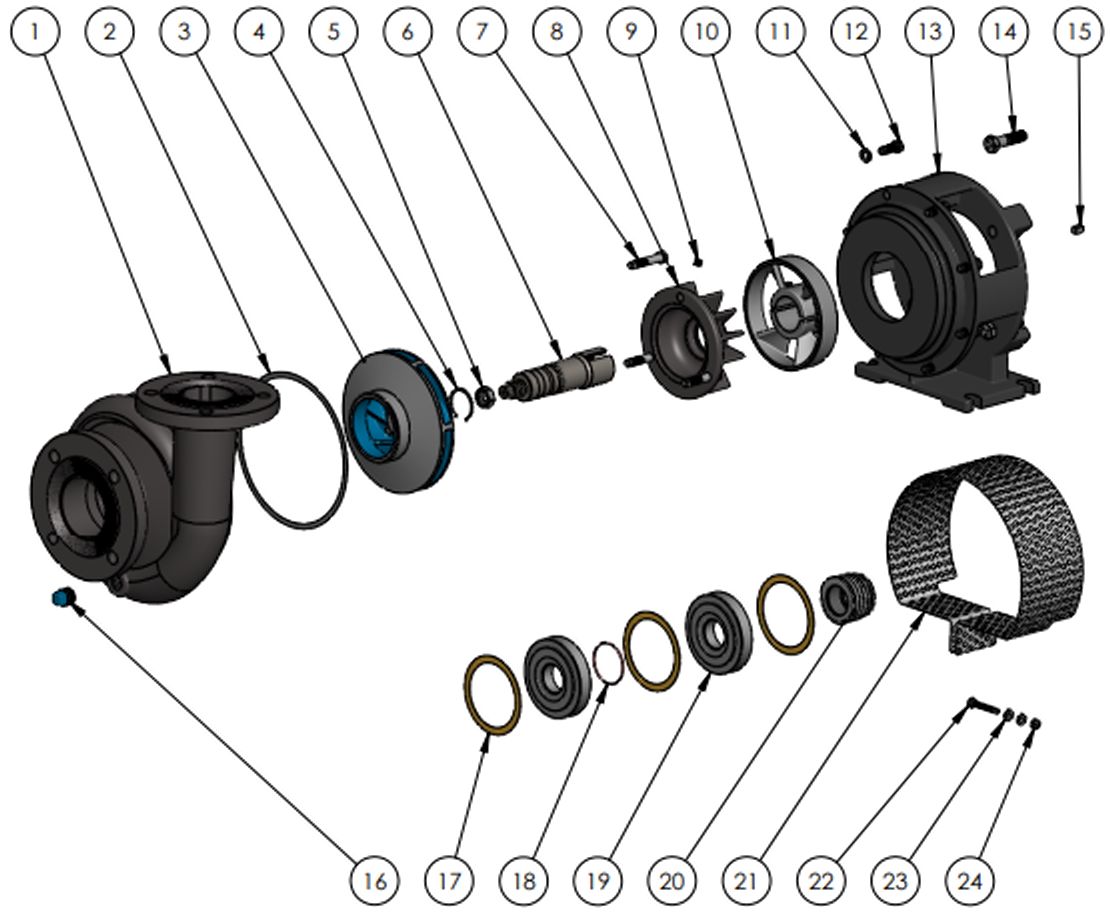 1 2 3 4 5 6 7 8 9 10 11 12 13 14 15

16 17 18 19 20 21 22 23 24