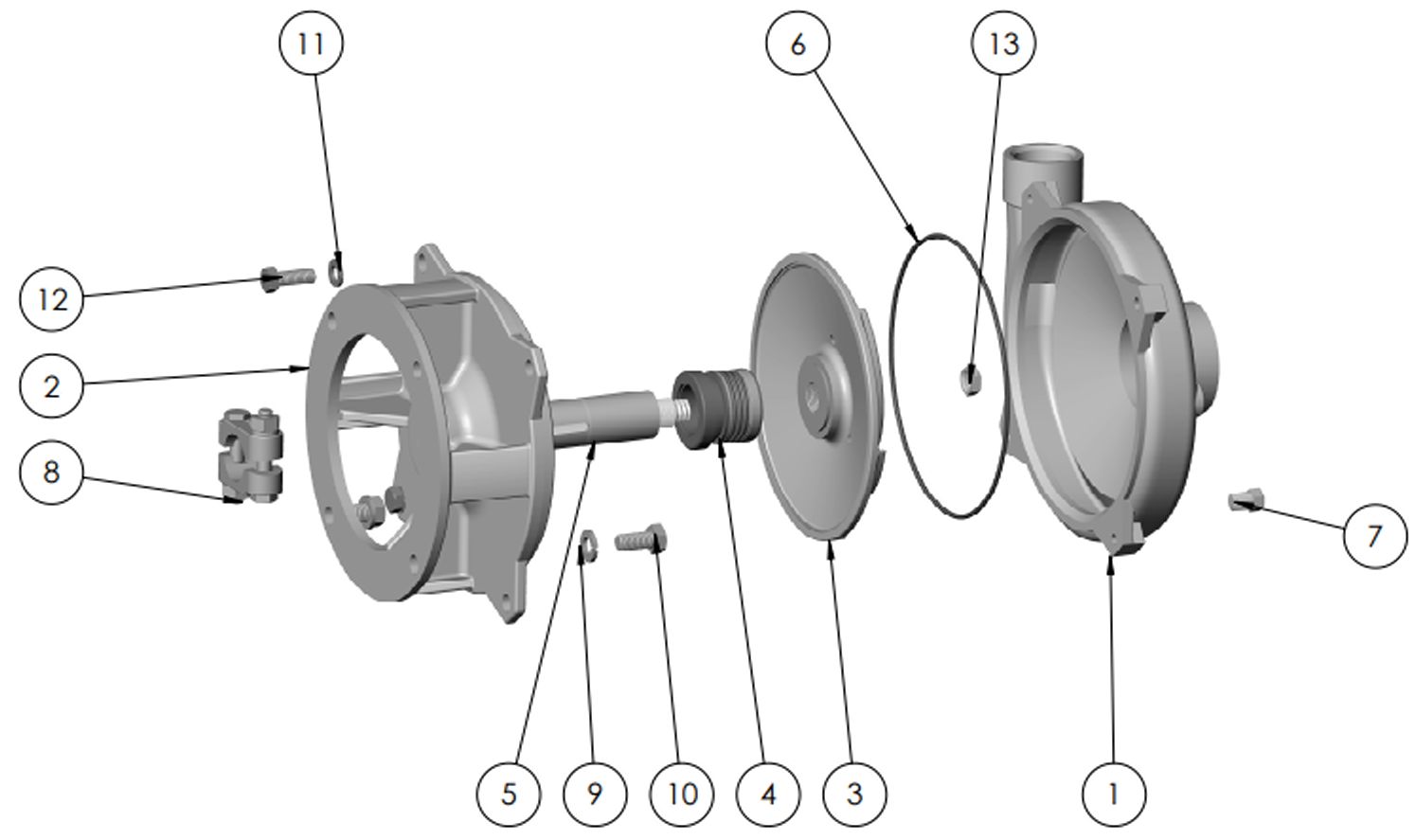 11
6
13
12
2
8
7
5
9
10
4
3
1