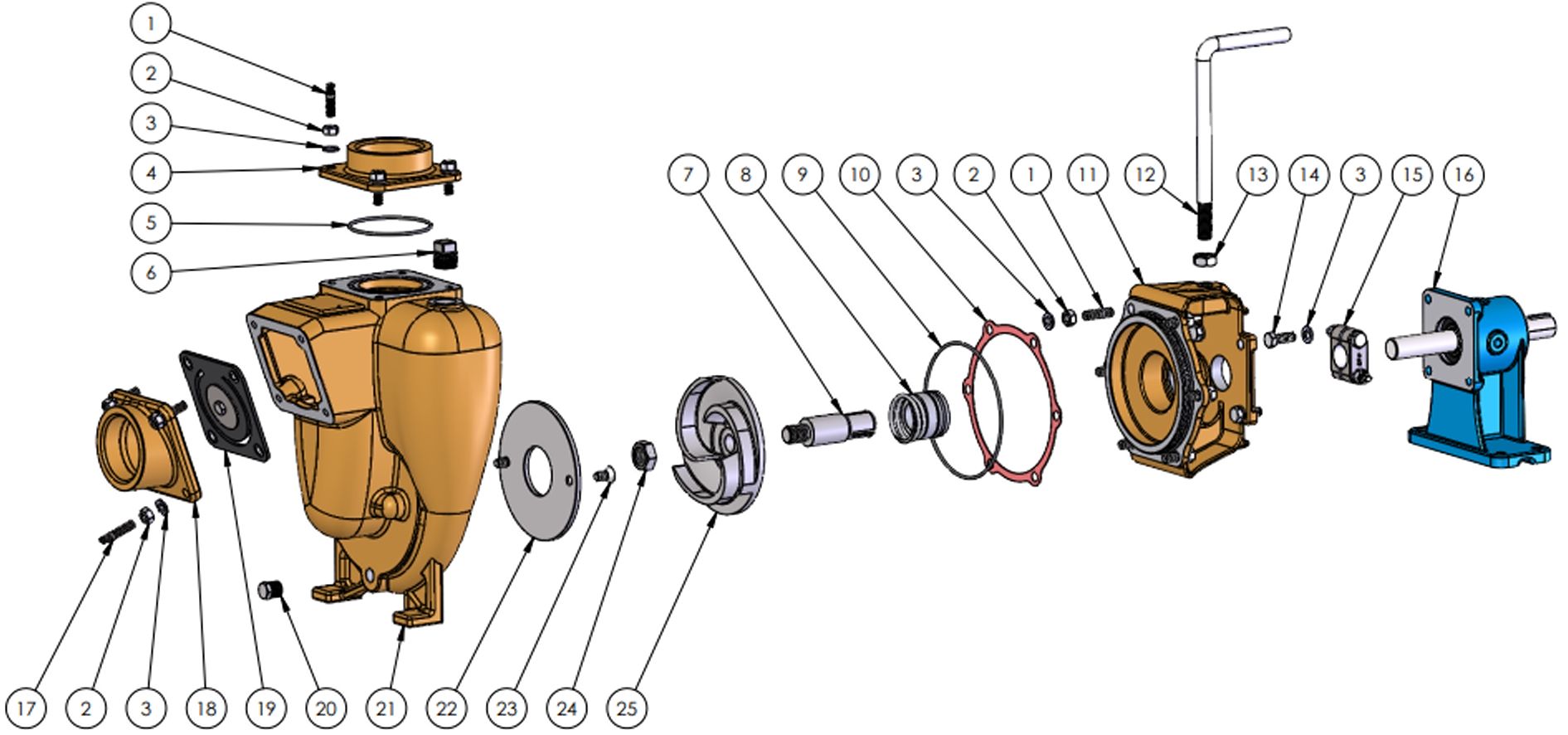 1
2
3
4
5
6
7
8
9
10
3
2
1
11
12
13
14
3
15
16
17
2
3
18
19
20
21
22
23
24
25