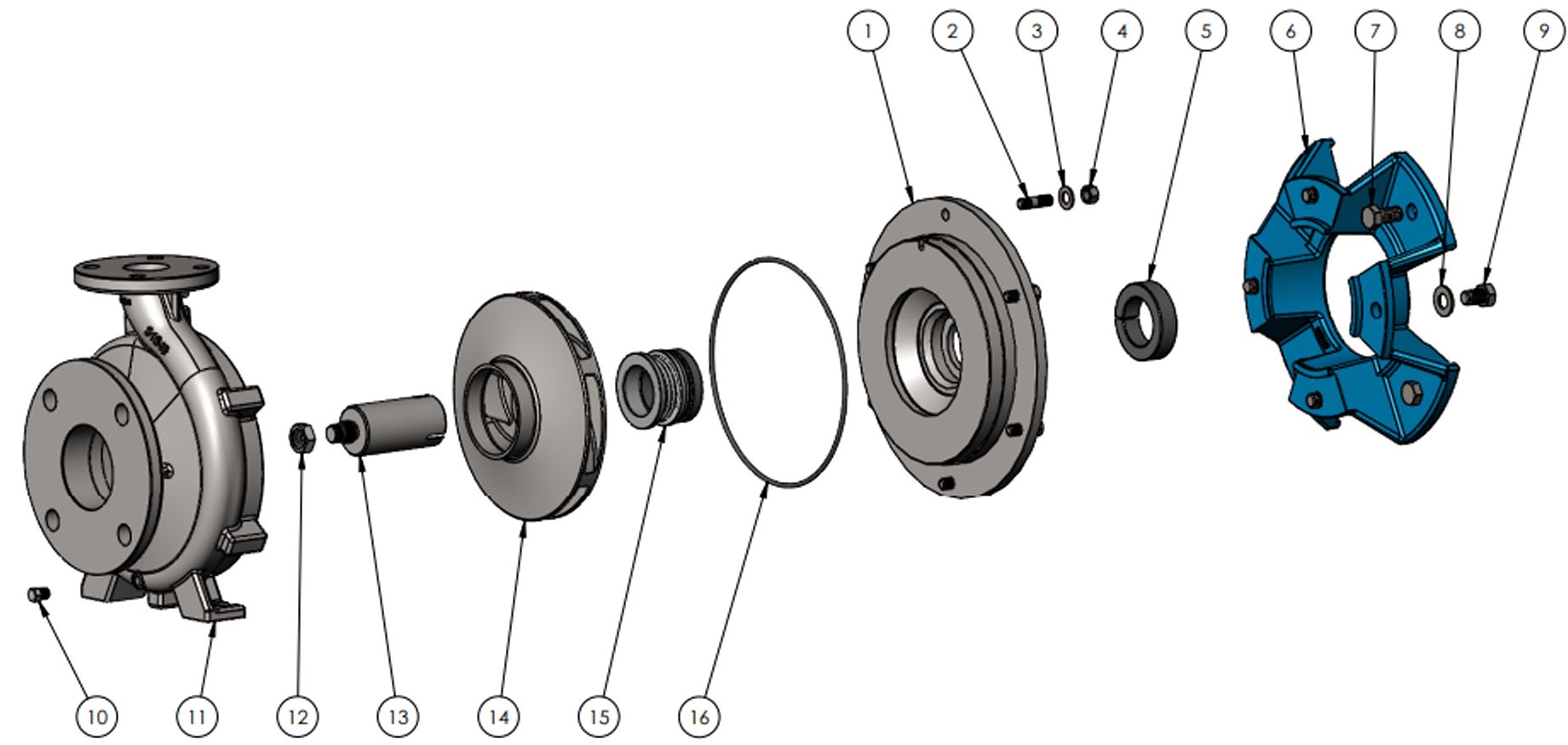 1
2
3
4
5
6
7
8
9
10
11
12
13
14
15
16