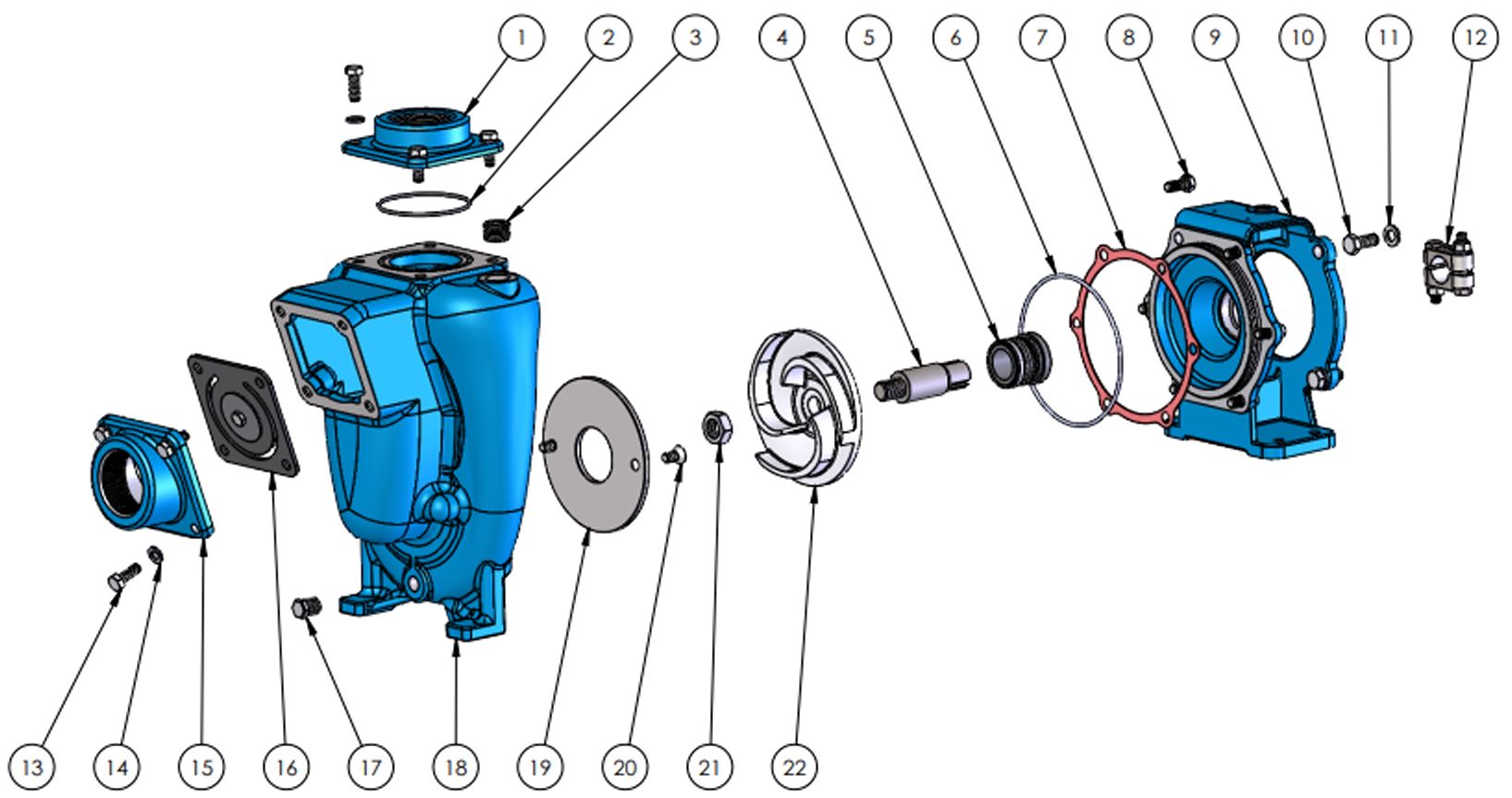 1 2 3 4 5 6 7 8 9 10 11 12

13 14 15 16 17 18 19 20 21 22