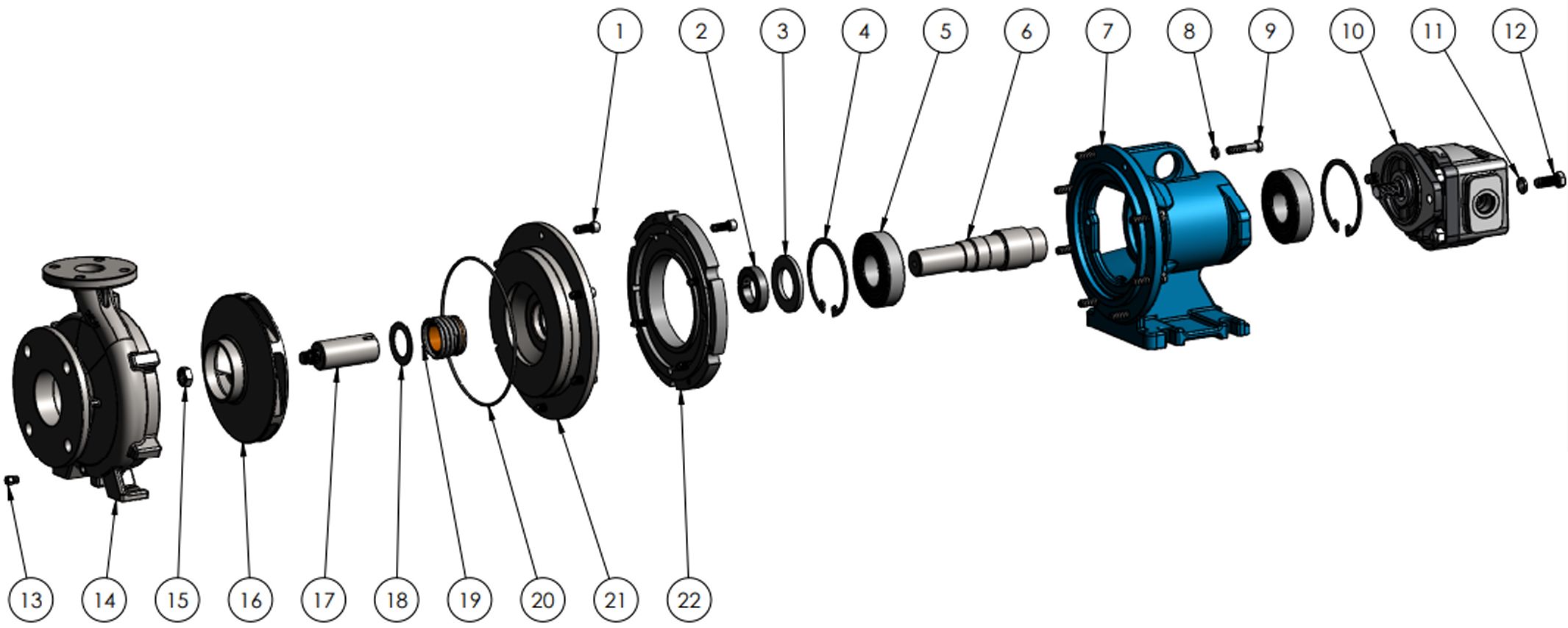 1 2 3 4 5 6 7 8 9 10 11 12

13 14 15 16 17 18 19 20 21 22