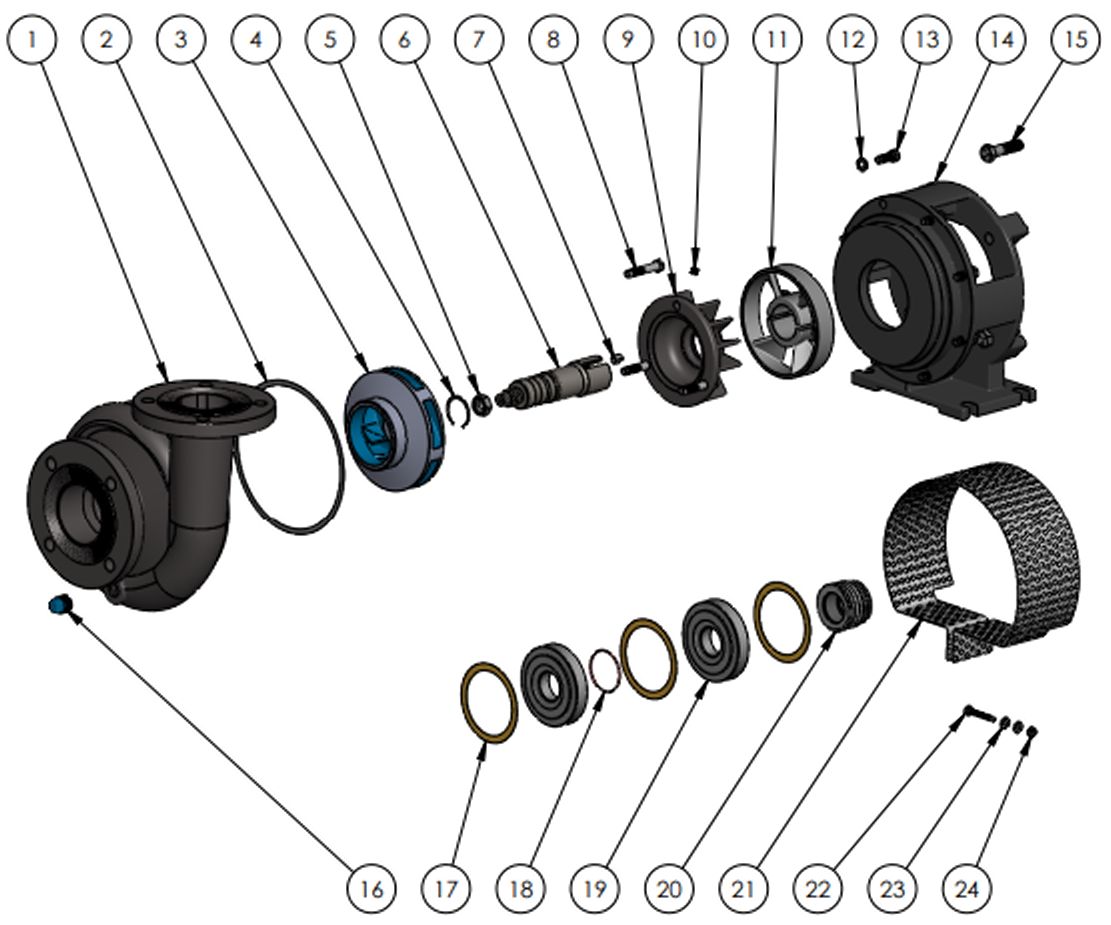 1 2 3 4 5 6 7 8 9 10 11 12 13 14 15

16 17 18 19 20 21 22 23 24