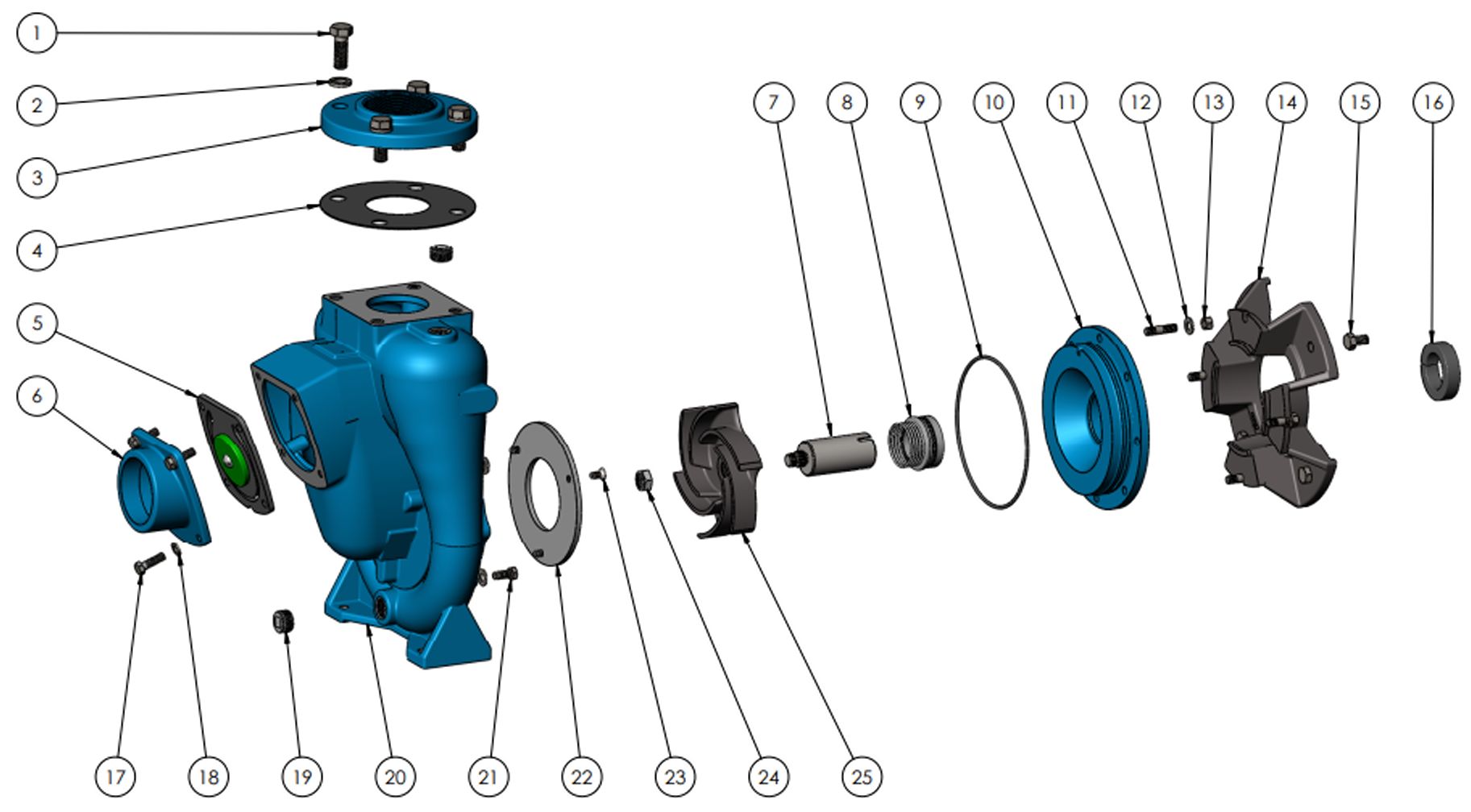 1
2
3
4
5
6
7
8
9
10
11
12
13
14
15
16
17
18
19
20
21
22
23
24
25