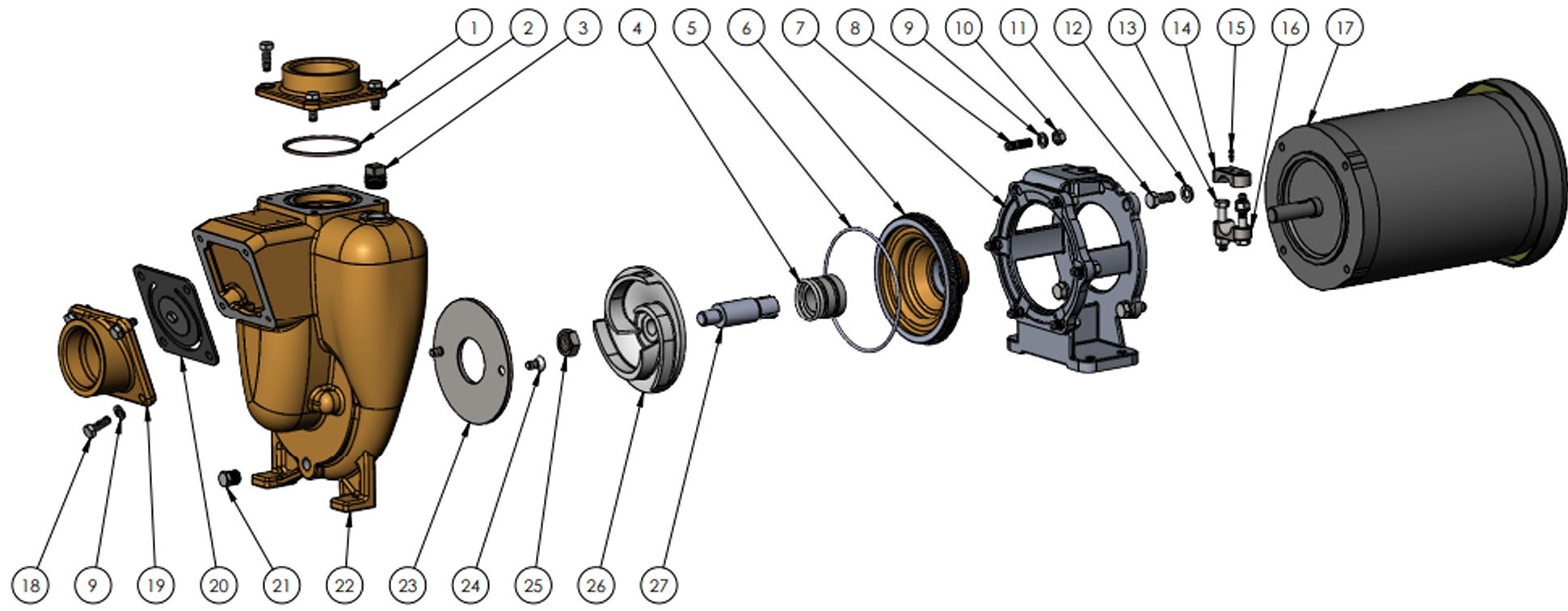 1 2 3 4 5 6 7 8 9 10 11 12 13 14 15 16 17

18 9 19 20 21 22 23 24 25 26 27