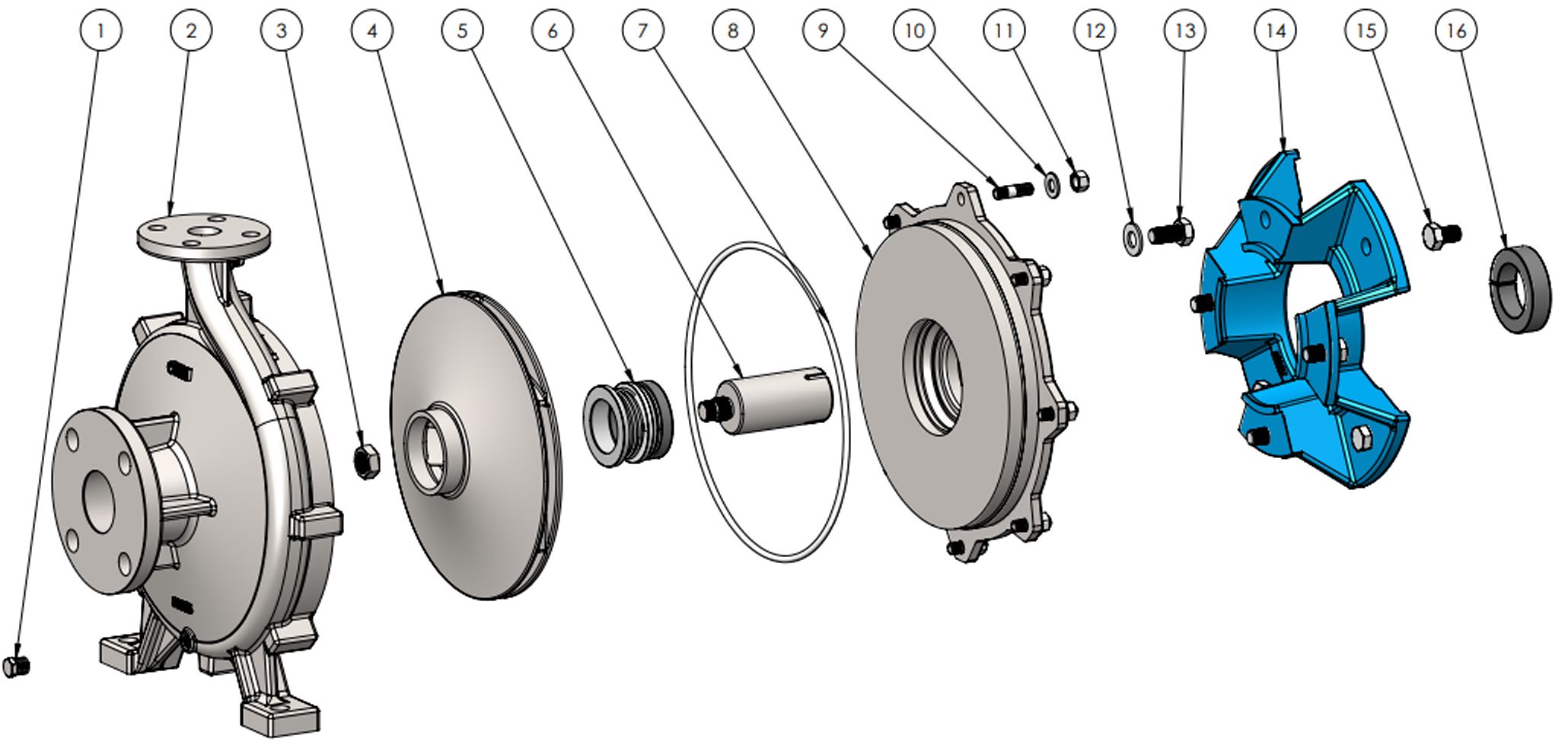 1 2 3 4 5 6 7 8 9 10 11 12 13 14 15 16