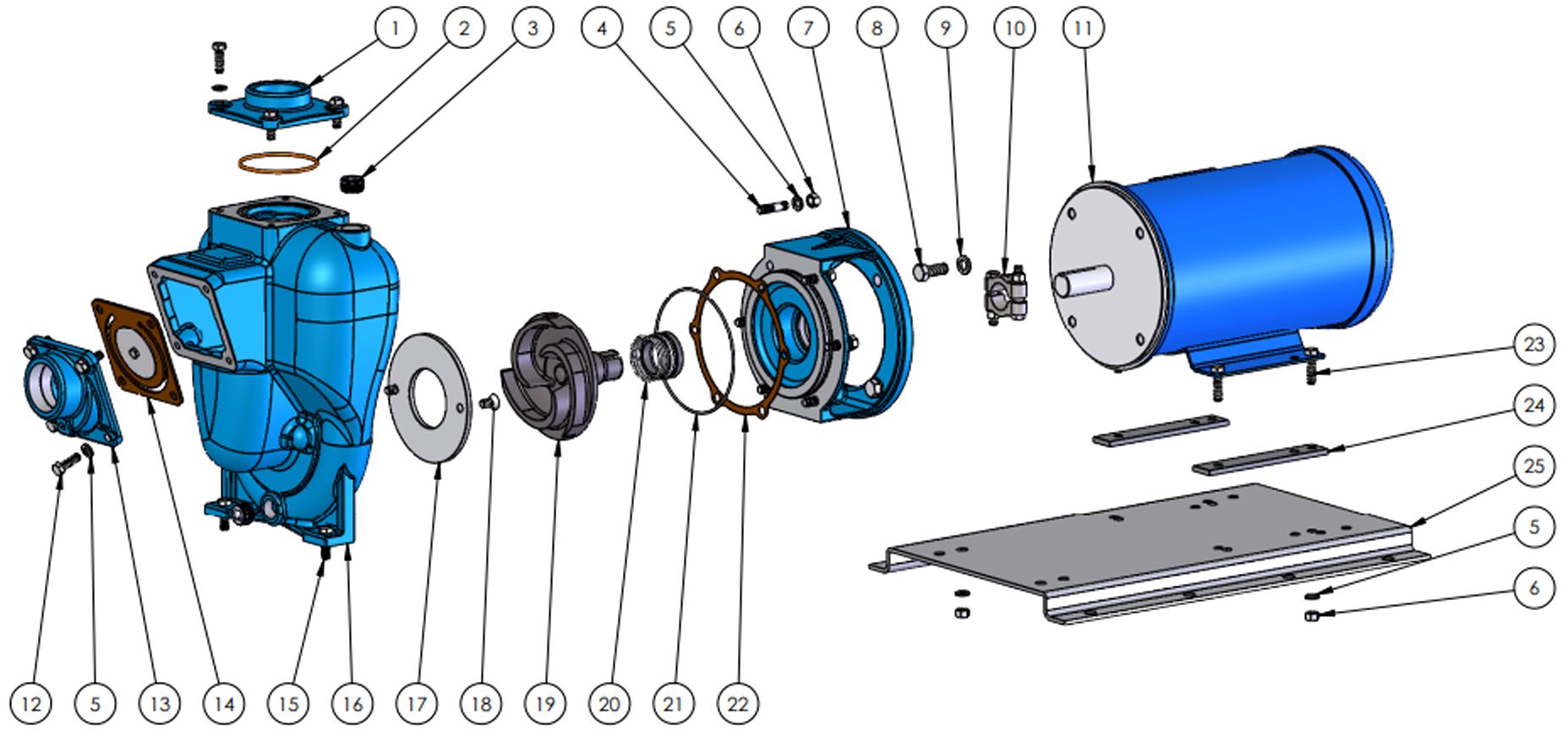 1
2
3
4
5
6
7
8
9
10
11
23
24
25
5
6
12
5
13
14
15
16
17
18
19
20
21
22