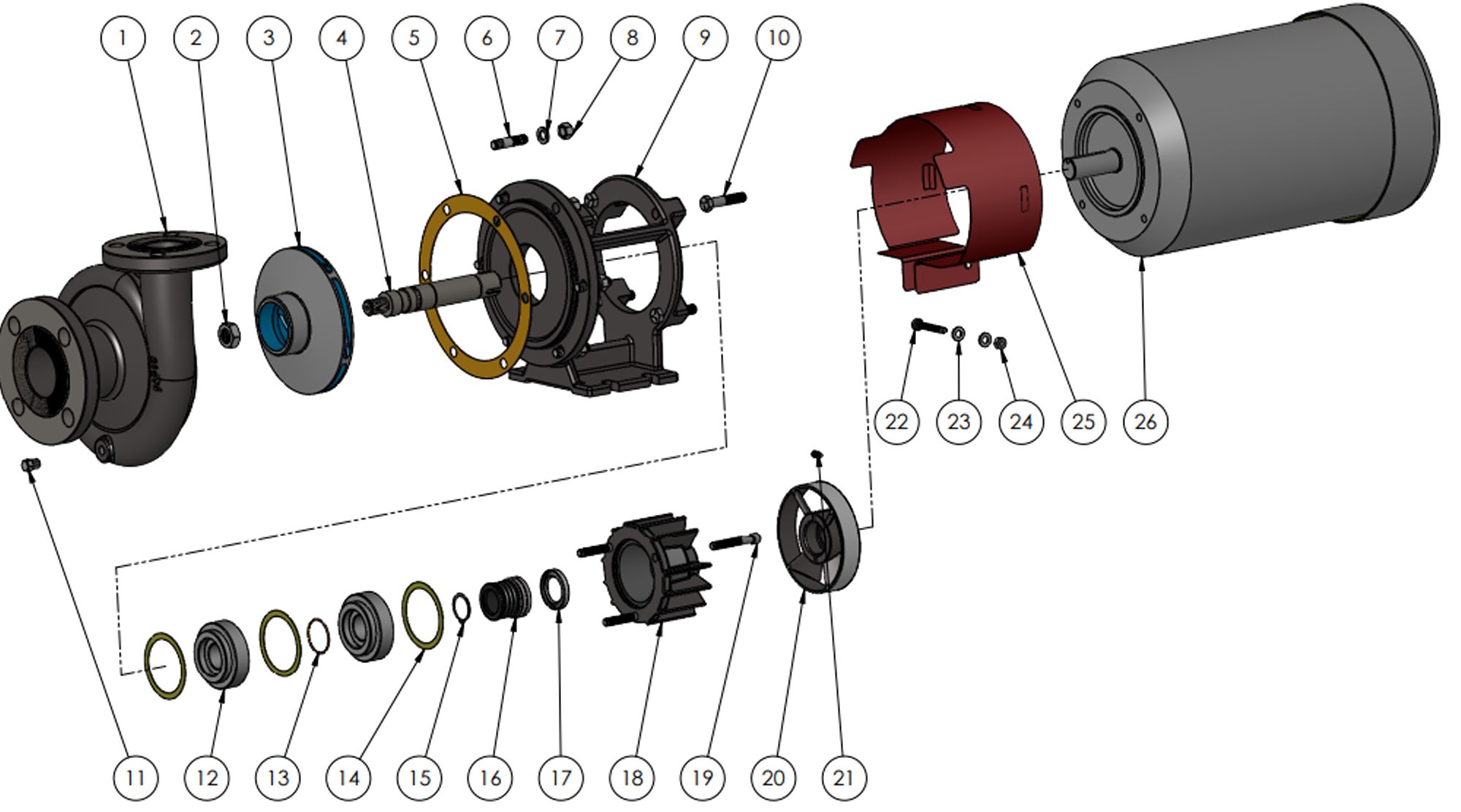 1 2 3 4 5 6 7 8 9 10

22 23 24 25 26

11 12 13 14 15 16 17 18 19 20 21