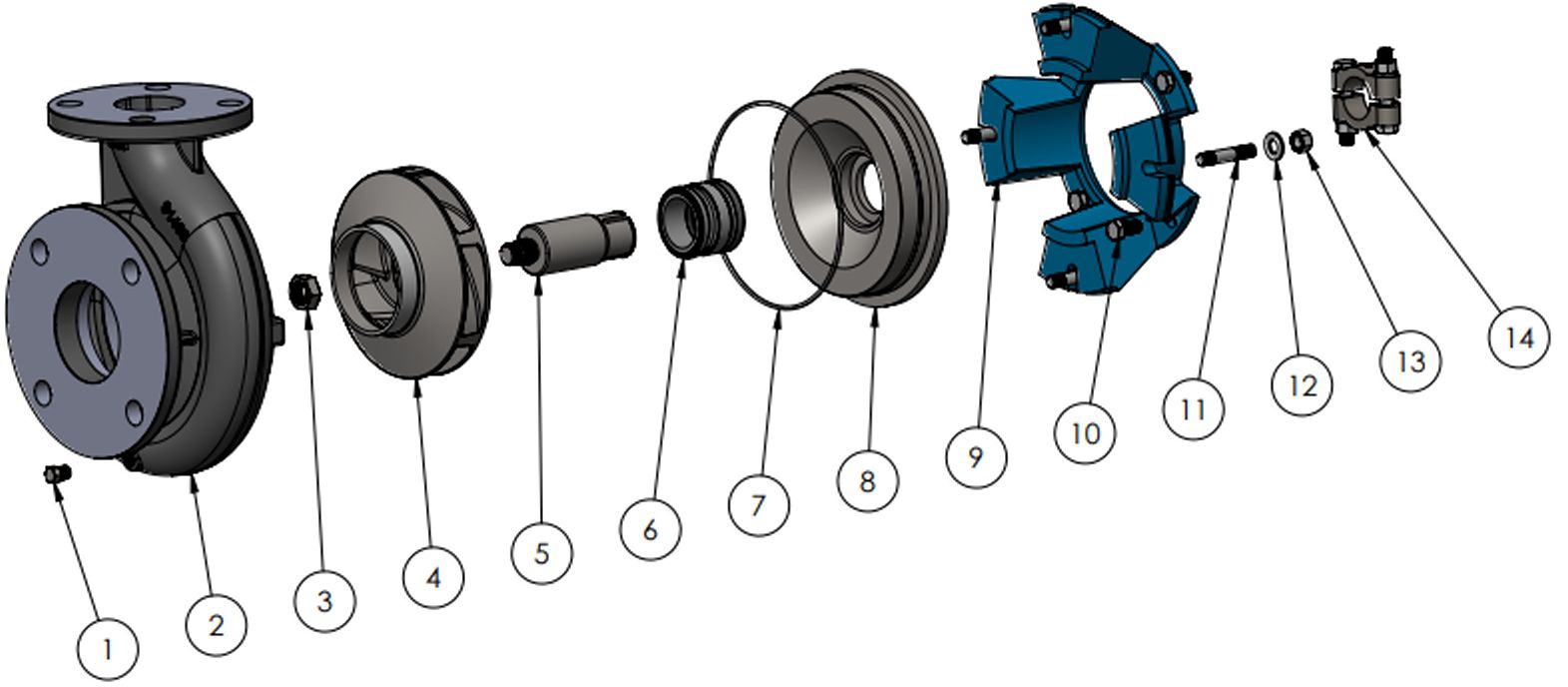 1
2
3
4
5
6
7
8
9
10
11
12
13
14